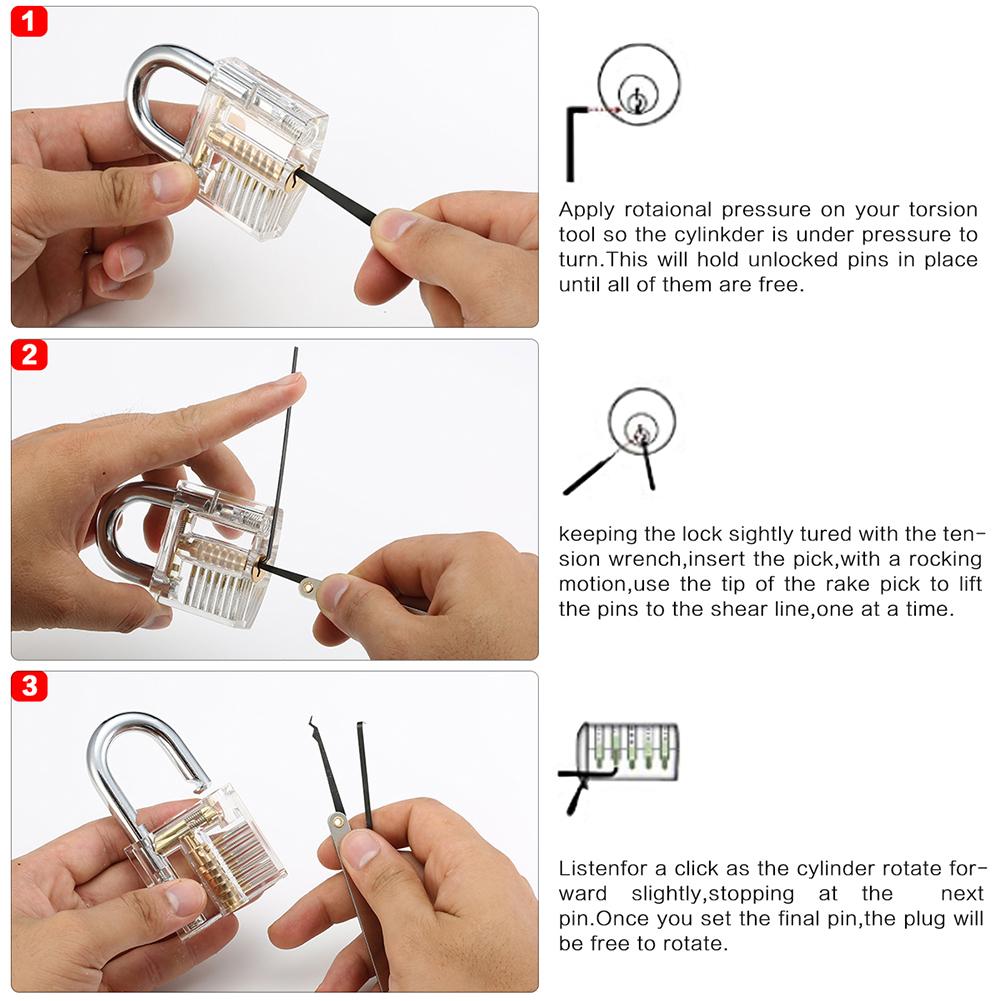 1

Apply rotaional pressure on your torsion tool so the cylinkder is under pressure to turn.This will hold unlocked pins in place until all of them are free.

2

keeping the lock sightly tured with the tension wrench,insert the pick,with a rocking motion,use the tip of the rake pick to lift the pins to the shear line,one at a time.

3

Listenfor a click as the cylinder rotate forward slightly,stopping at the next pin.Once you set the final pin,the plug will be free to rotate.