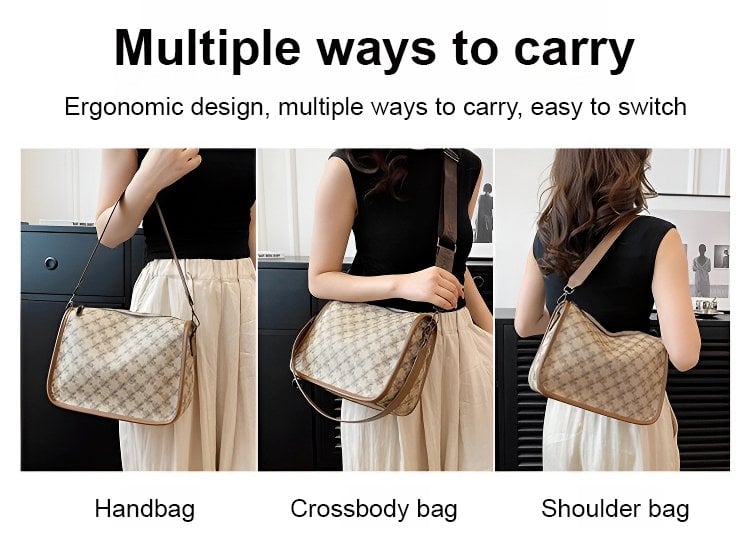 Multiple ways to carry

Ergonomic design, multiple ways to carry, easy to switch

Handbag

Crossbody bag

Shoulder bag