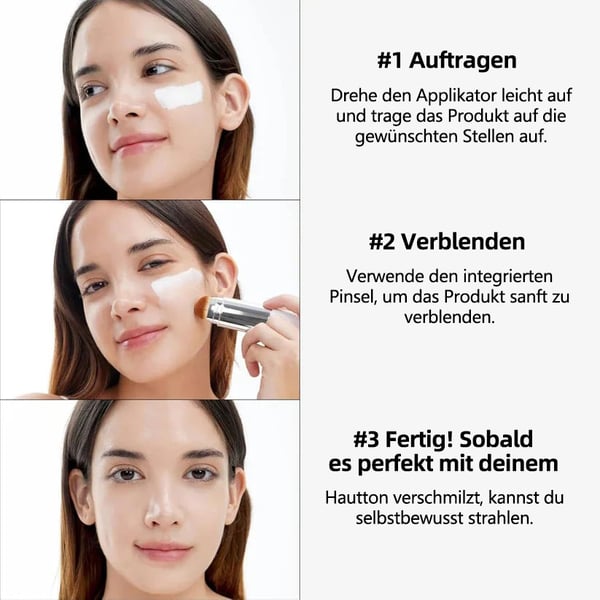 #1 Auftragen

Drehe den Applikator leicht auf und trage das Produkt auf die gewünschten Stellen auf.

#2 Verblenden

Verwende den integrierten Pinsel, um das Produkt sanft zu verblenden.

#3 Fertig! Sobald es perfekt mit deinem

Hautton verschmilzt, kannst du selbstbewusst strahlen.