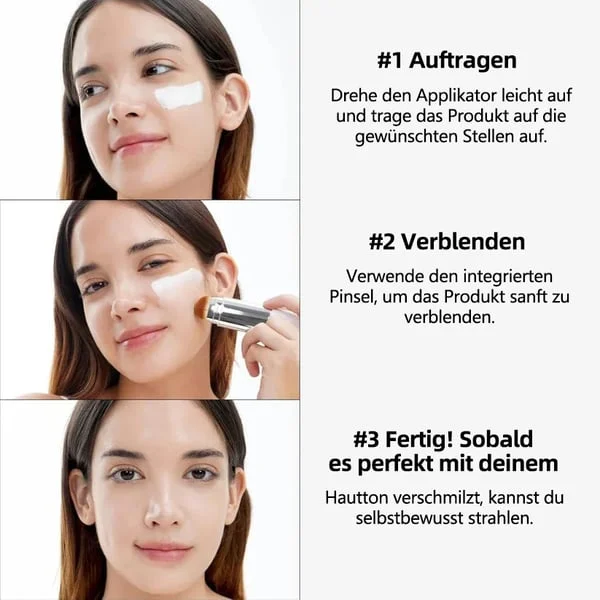 #1 Auftragen

Drehe den Applikator leicht auf und trage das Produkt auf die gewünschten Stellen auf.

#2 Verblenden

Verwende den integrierten Pinsel, um das Produkt sanft zu verblenden.

#3 Fertig! Sobald es perfekt mit deinem

Hautton verschmilzt, kannst du selbstbewusst strahlen.