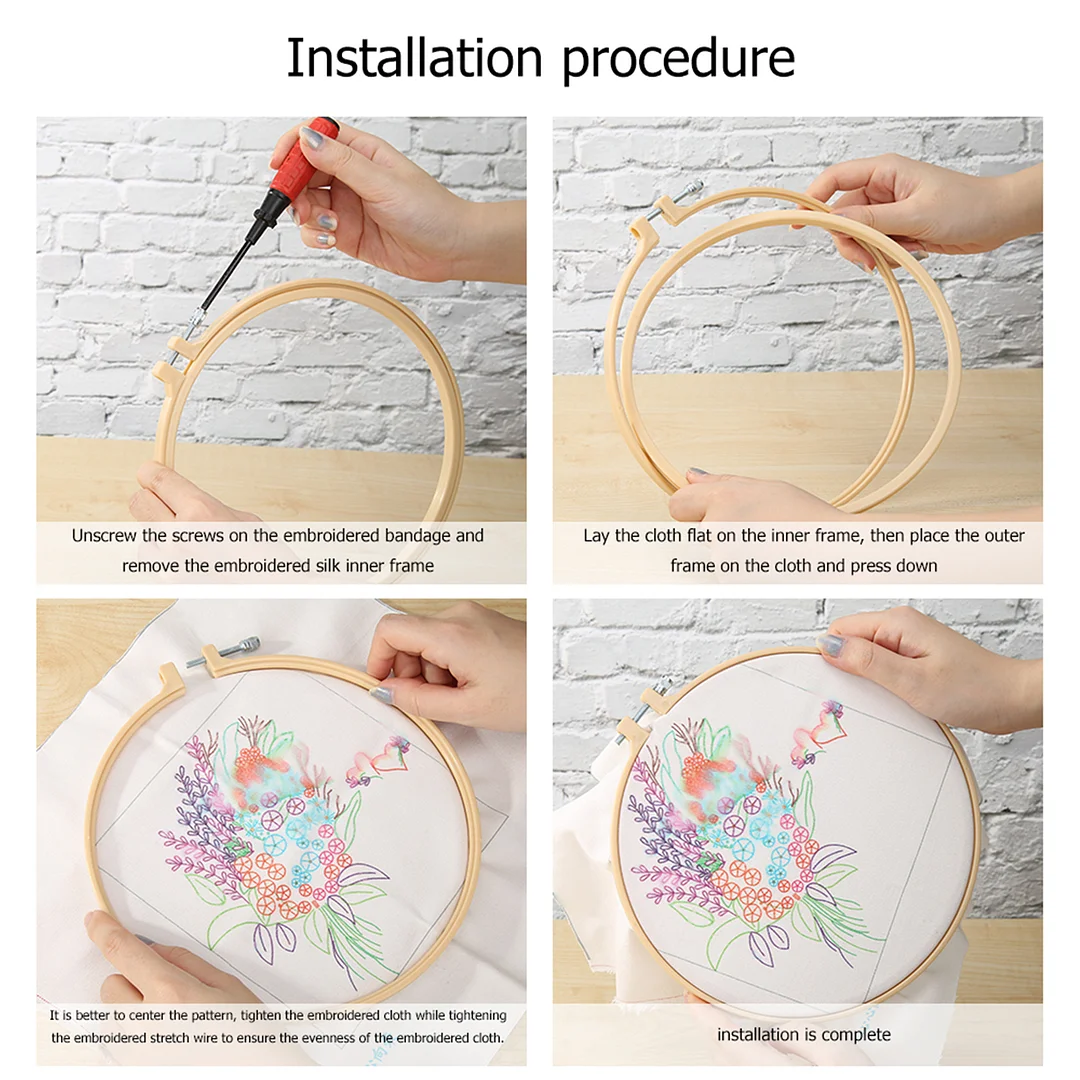 Installation procedure

Unscrew the screws on the embroidered bandage and remove the embroidered silk inner frame

Lay the cloth flat on the inner frame, then place the outer frame on the cloth and press down

It is better to center the pattern, tighten the embroidered cloth while tightening the embroidered stretch wire to ensure the evenness of the embroidered cloth.

installation is complete