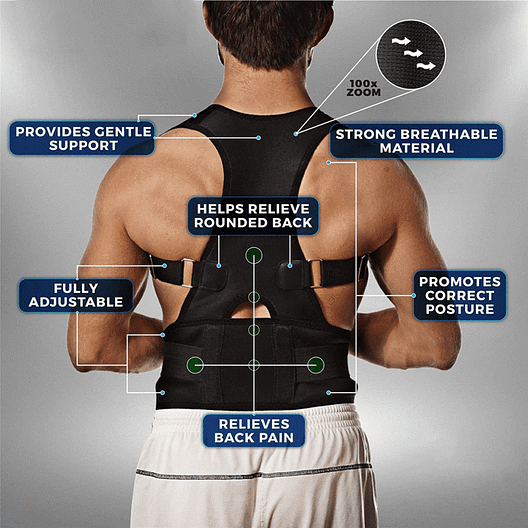 100x ZOOM

PROVIDES GENTLE SUPPORT

STRONG BREATHABLE MATERIAL

HELPS RELIEVE ROUNDED BACK

FULLY ADJUSTABLE

PROMOTES CORRECT POSTURE

RELIEVES BACK PAIN