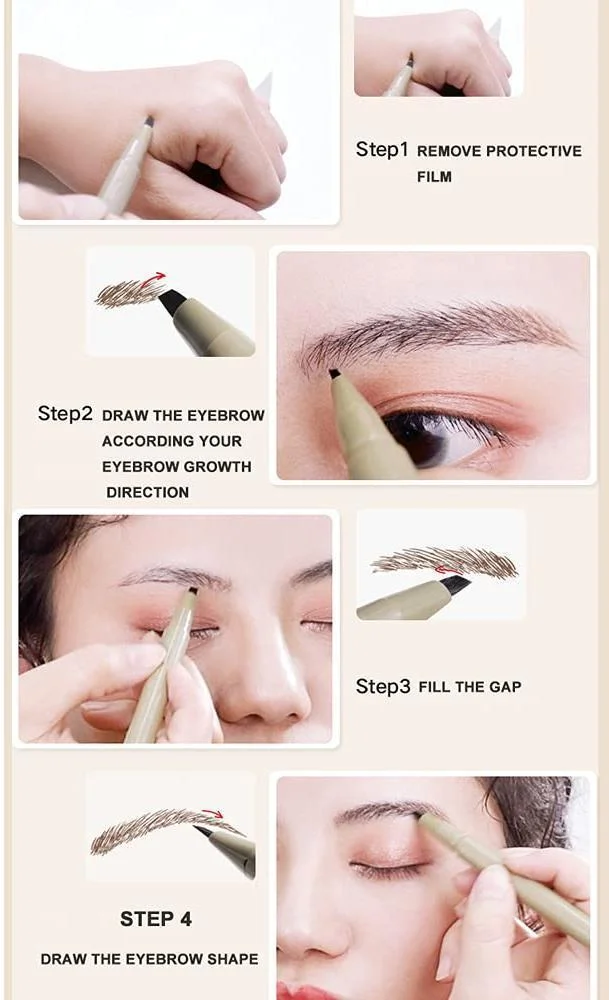 Step1 REMOVE PROTECTIVE FILM

Step2 DRAW THE EYEBROW ACCORDING YOUR EYEBROW GROWTH DIRECTION

Step3 FILL THE GAP

STEP 4

DRAW THE EYEBROW SHAPE