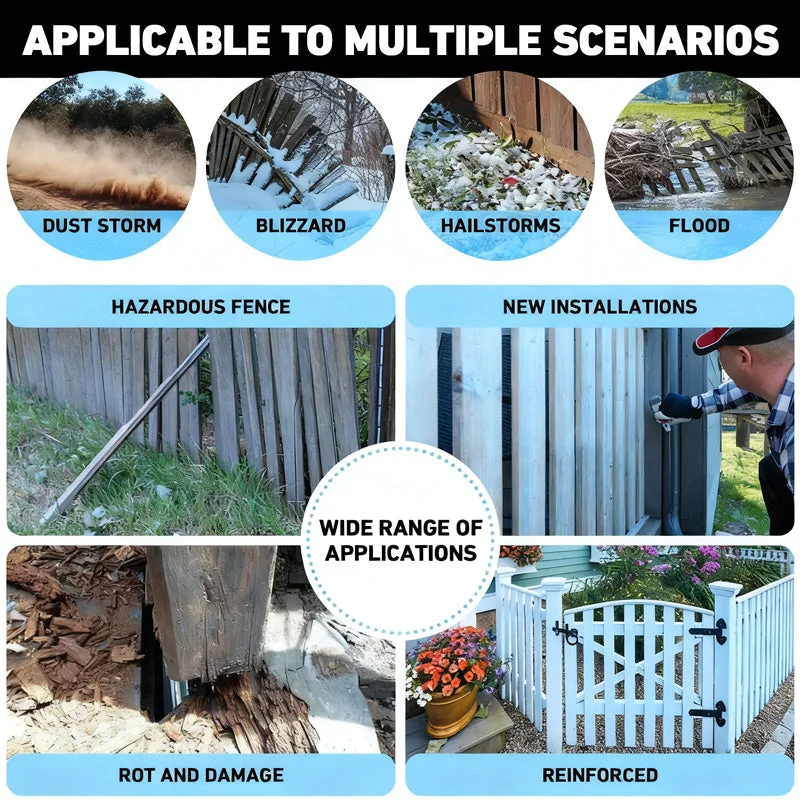 APPLICABLE TO MULTIPLE SCENARIOS

DUST STORM

BLIZZARD

HAILSTORMS

FLOOD

HAZARDOUS FENCE

NEW INSTALLATIONS

WIDE RANGE OF APPLICATIONS

ROT AND DAMAGE

REINFORCED