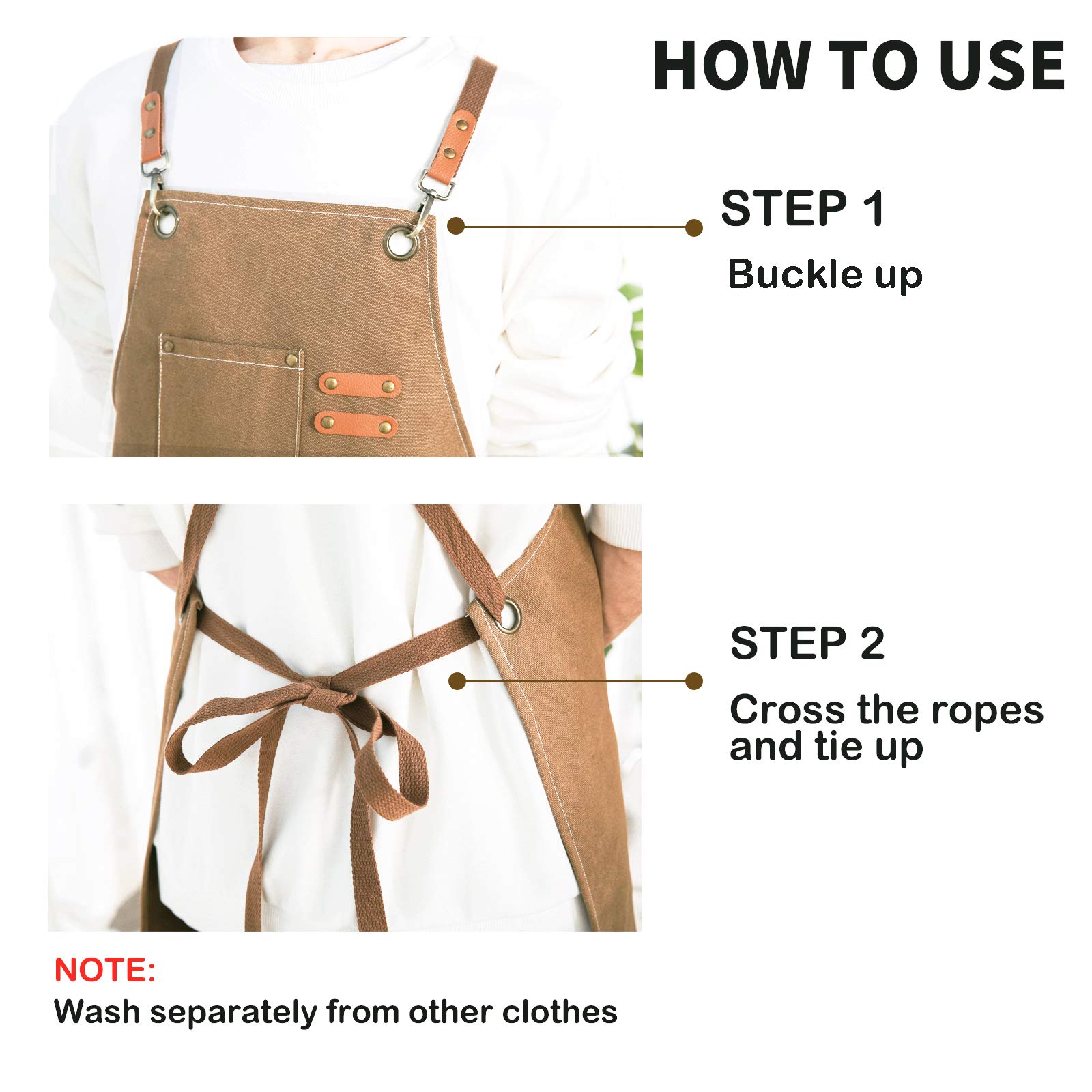 HOW TO USE

STEP 1

Buckle up

STEP 2

Cross the ropes and tie up

NOTE:

Wash separately from other clothes