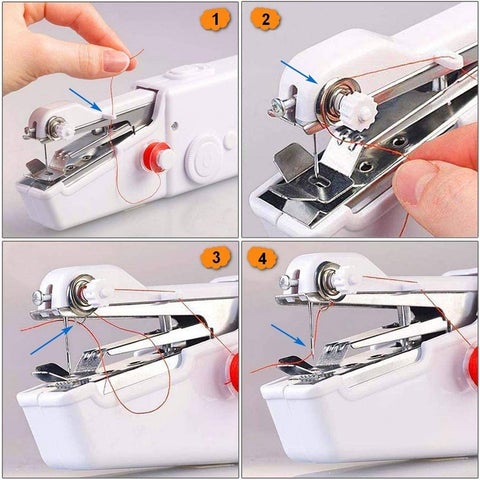 1

2

3

4