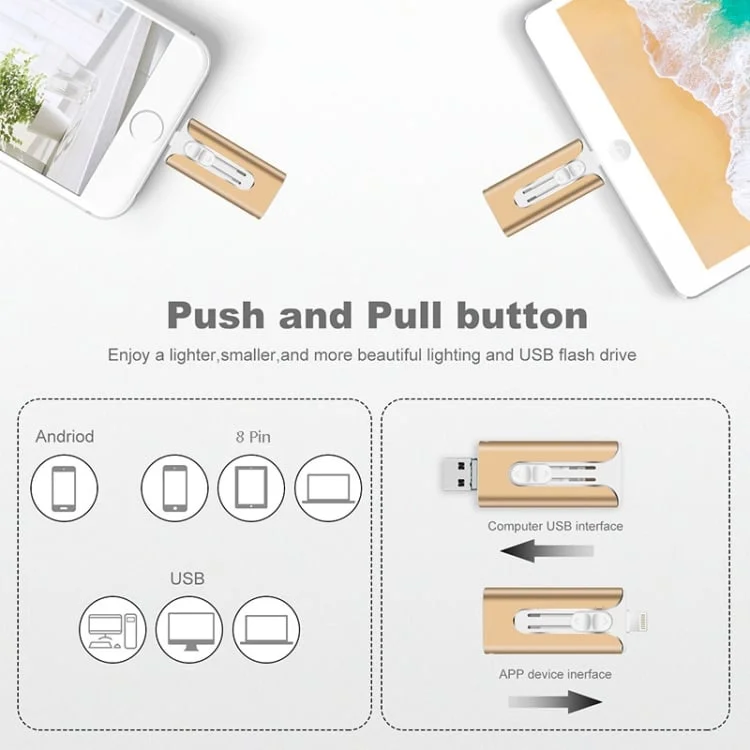 Push and Pull button

Enjoy a lighter,smaller,and more beautiful lighting and USB flash drive

Andriod

8 Pin

USB

Computer USB interface

APP device inerface