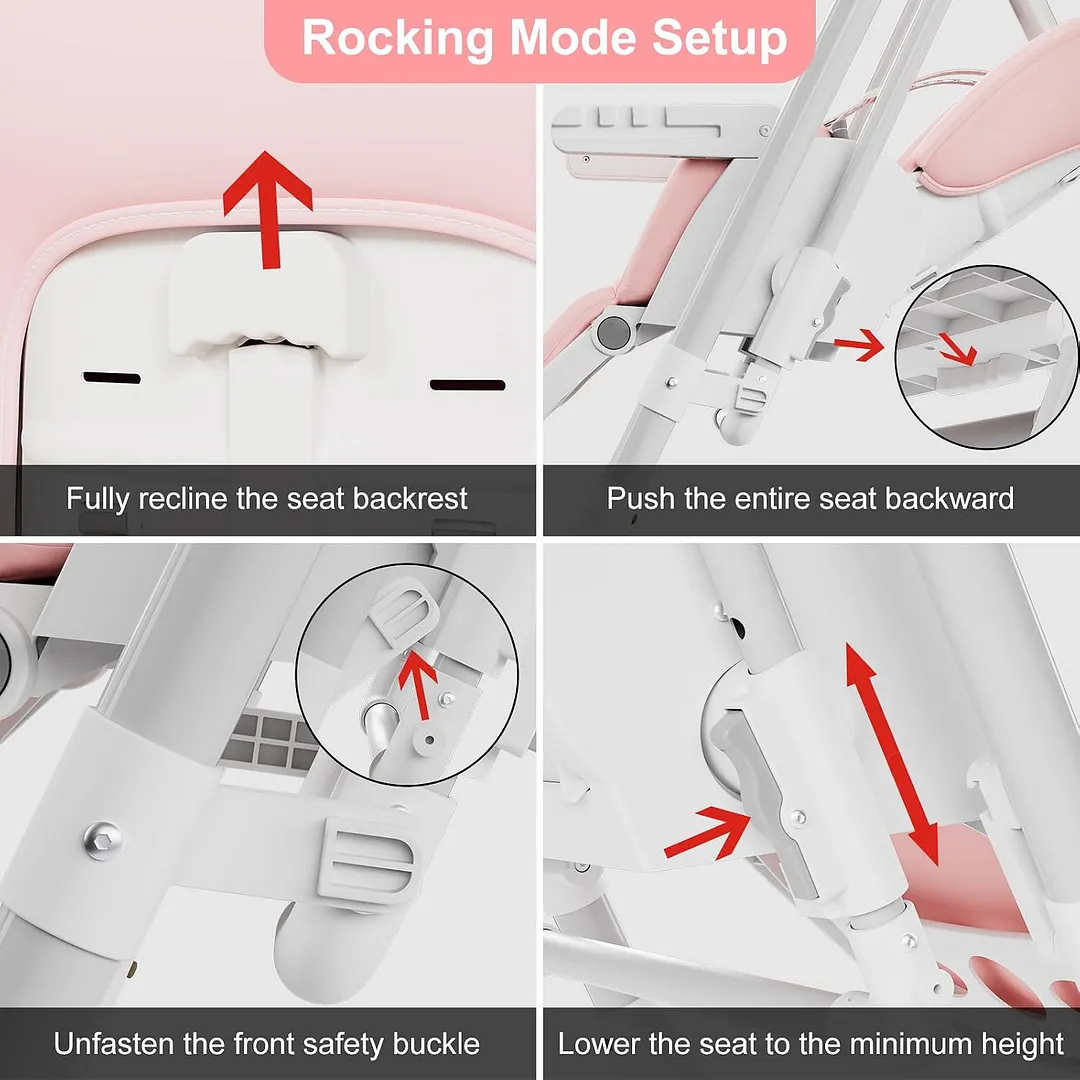 Rocking Mode Setup

Fully recline the seat backrest

Push the entire seat backward

Unfasten the front safety buckle

Lower the seat to the minimum height