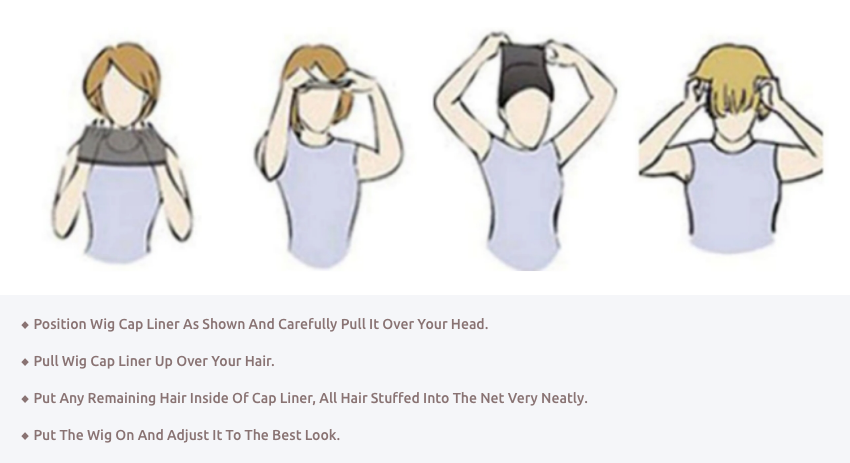 ◆ Position Wig Cap Liner As Shown And Carefully Pull It Over Your Head.

◆ Pull Wig Cap Liner Up Over Your Hair.

◆ Put Any Remaining Hair Inside Of Cap Liner, All Hair Stuffed Into The Net Very Neatly.

◆ Put The Wig On And Adjust It To The Best Look.