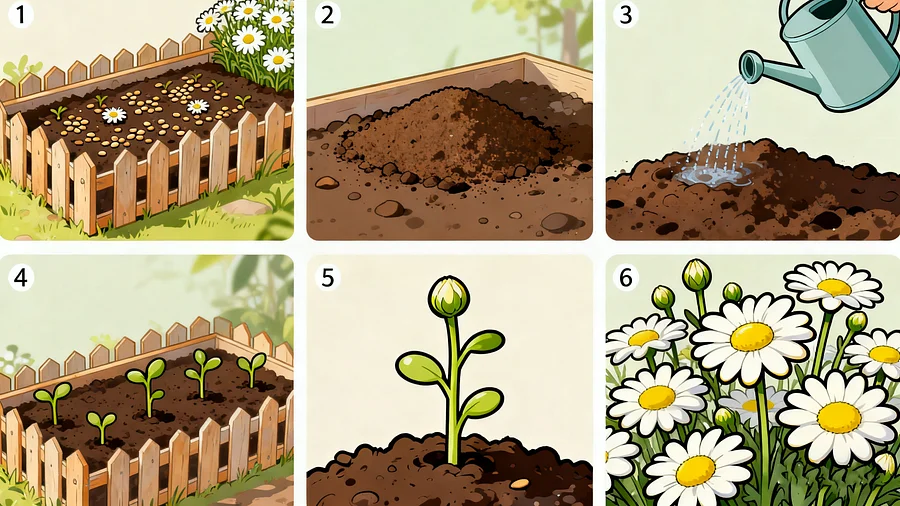 1

2

3

4

5

6