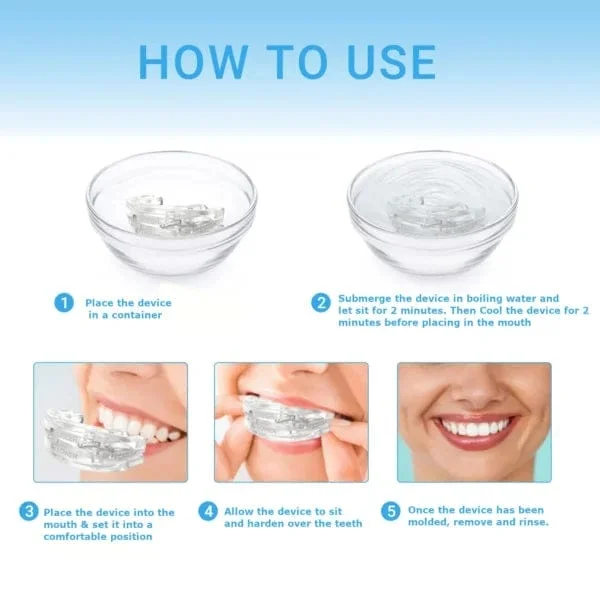 HOW TO USE

1 Place the device in a container

2 Submerge the device in boiling water and let sit for 2 minutes. Then Cool the device for 2 minutes before placing in the mouth

3 Place the device into the mouth & set it into a comfortable position

4 Allow the device to sit and harden over the teeth

5 Once the device has been molded, remove and rinse.