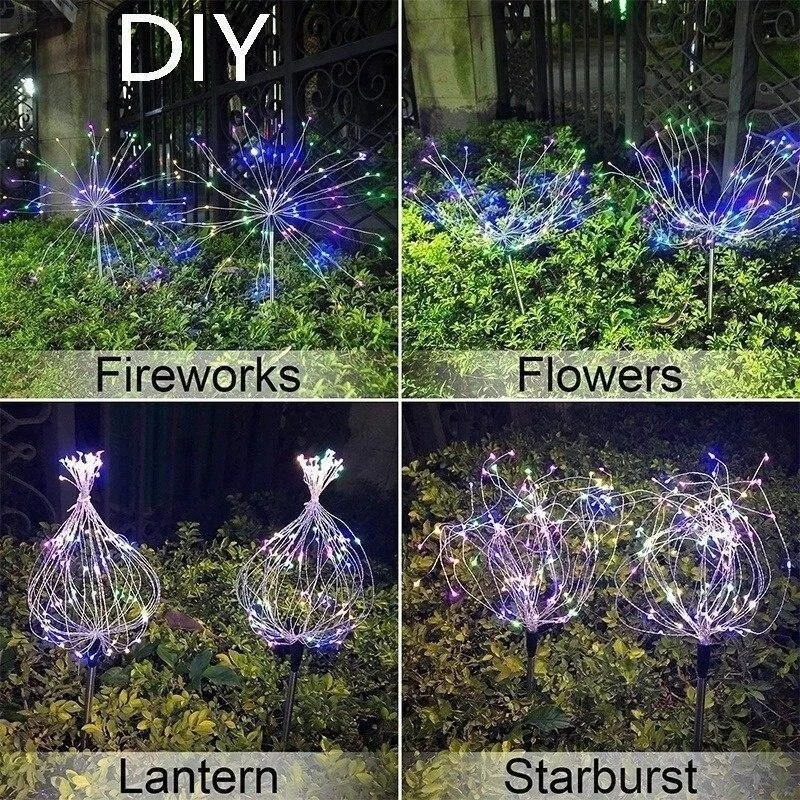 DIY

Fireworks

Flowers

Lantern

Starburst