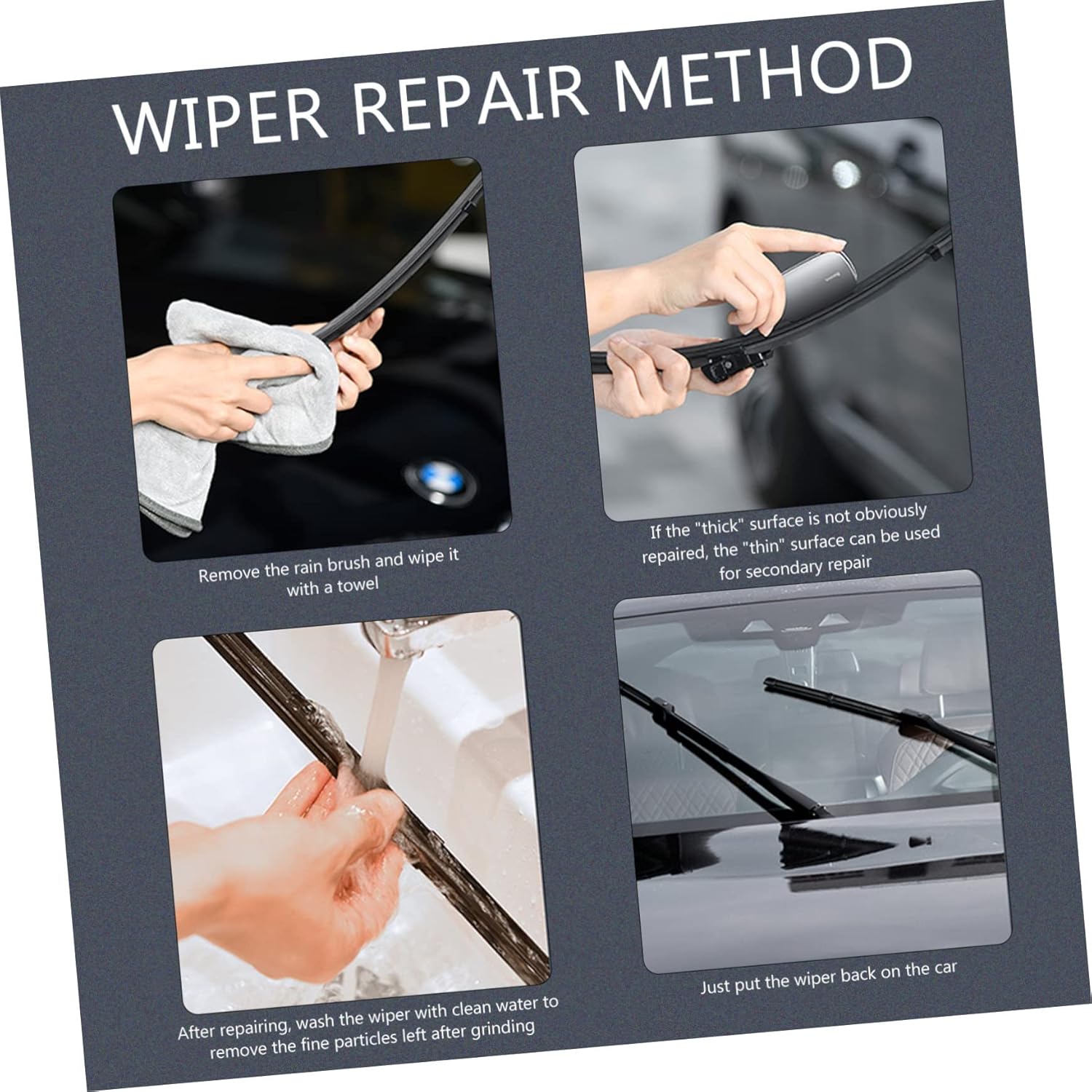 WIPER REPAIR METHOD

Remove the rain brush and wipe it with a towel

If the "thick" surface is not obviously repaired, the "thin" surface can be used for secondary repair

After repairing, wash the wiper with clean water to remove the fine particles left after grinding

Just put the wiper back on the car