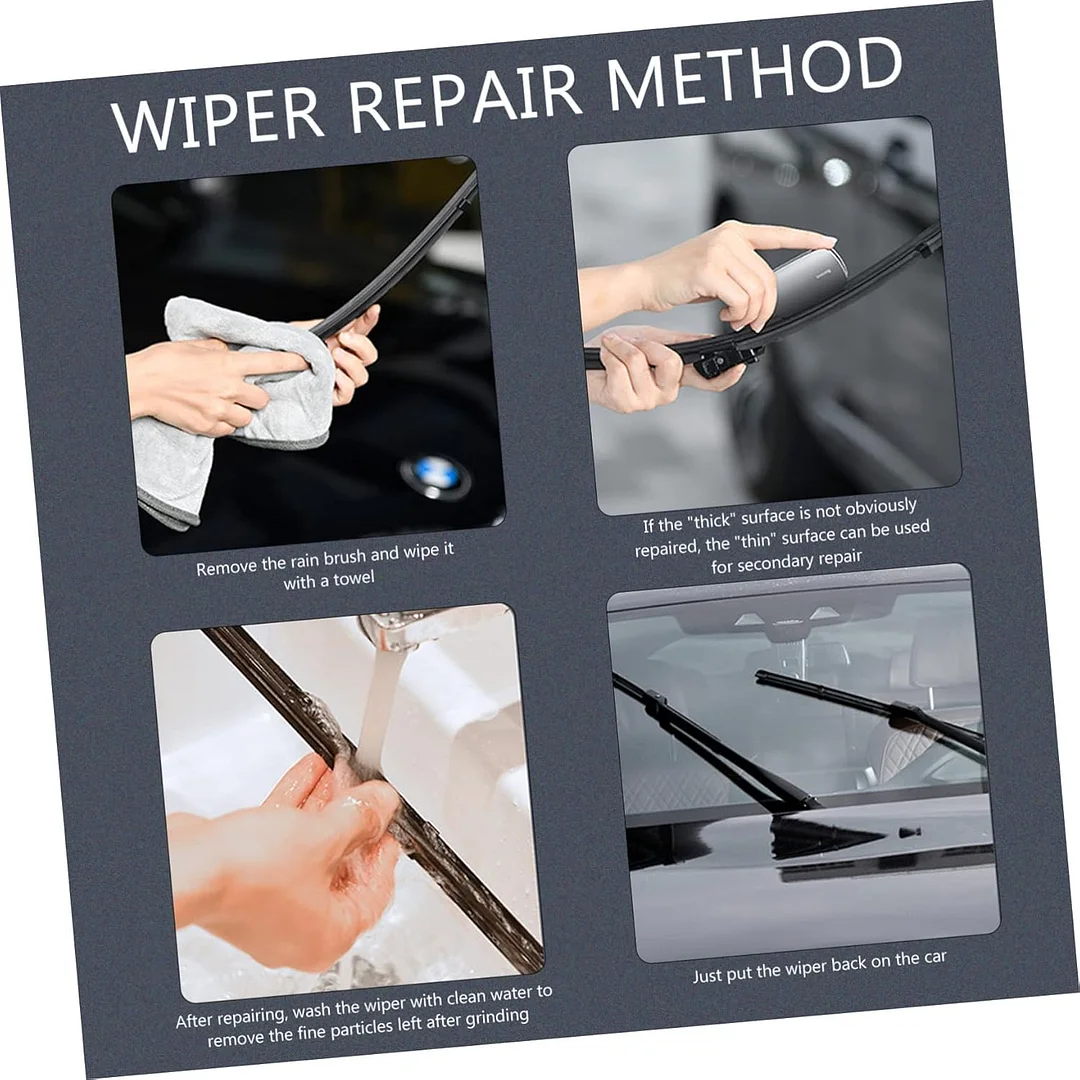 WIPER REPAIR METHOD

Remove the rain brush and wipe it with a towel

If the "thick" surface is not obviously repaired, the "thin" surface can be used for secondary repair

After repairing, wash the wiper with clean water to remove the fine particles left after grinding

Just put the wiper back on the car