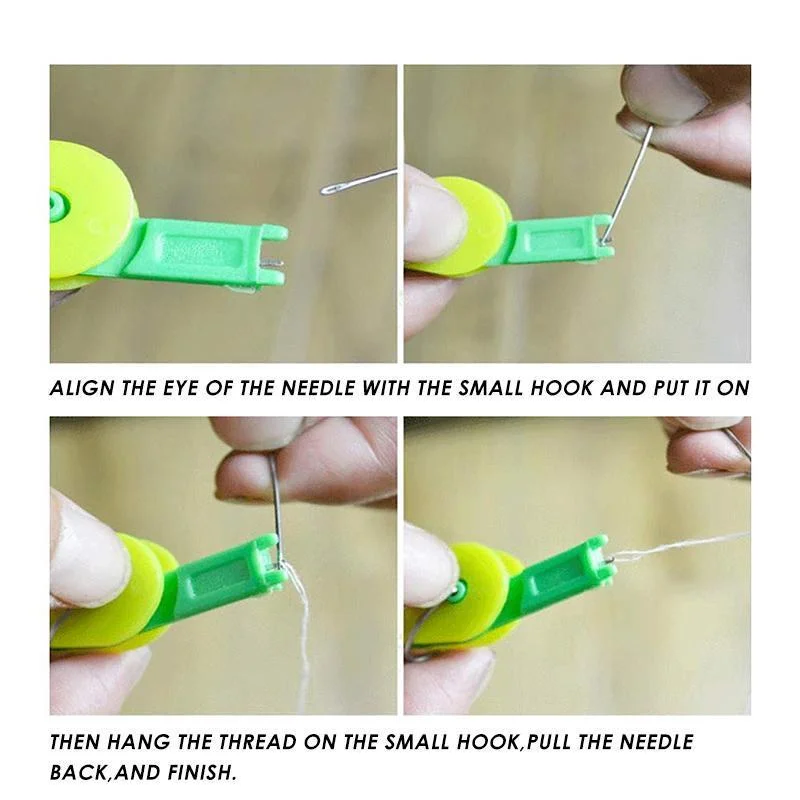 ALIGN THE EYE OF THE NEEDLE WITH THE SMALL HOOK AND PUT IT ON

THEN HANG THE THREAD ON THE SMALL HOOK,PULL THE NEEDLE BACK,AND FINISH.