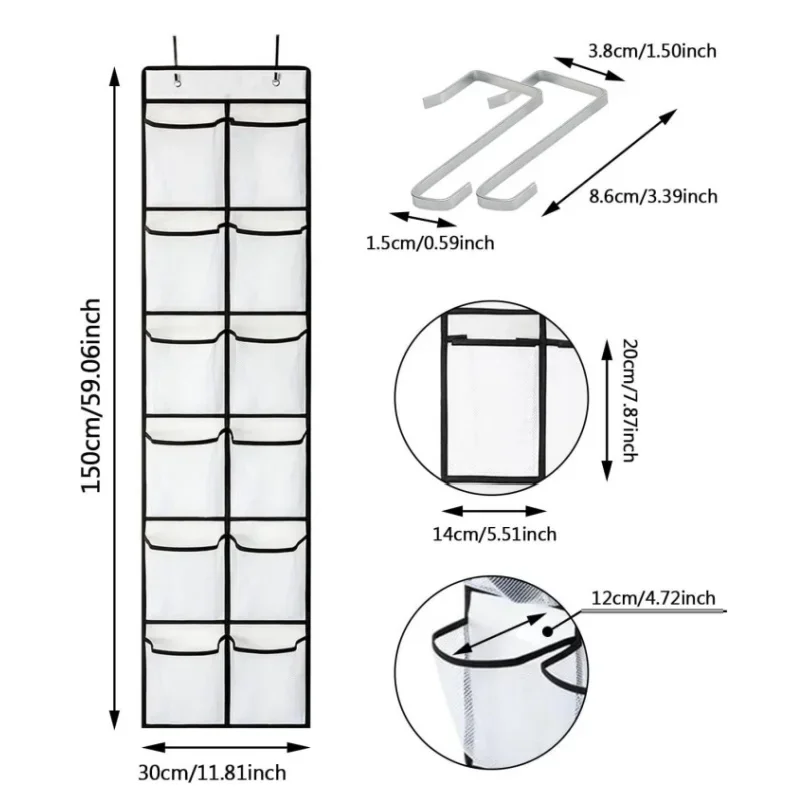 150cm/59.06inch

30cm/11.81inch

3.8cm/1.50inch

8.6cm/3.39inch

1.5cm/0.59inch

20cm/7.87inch

14cm/5.51inch

12cm/4.72inch