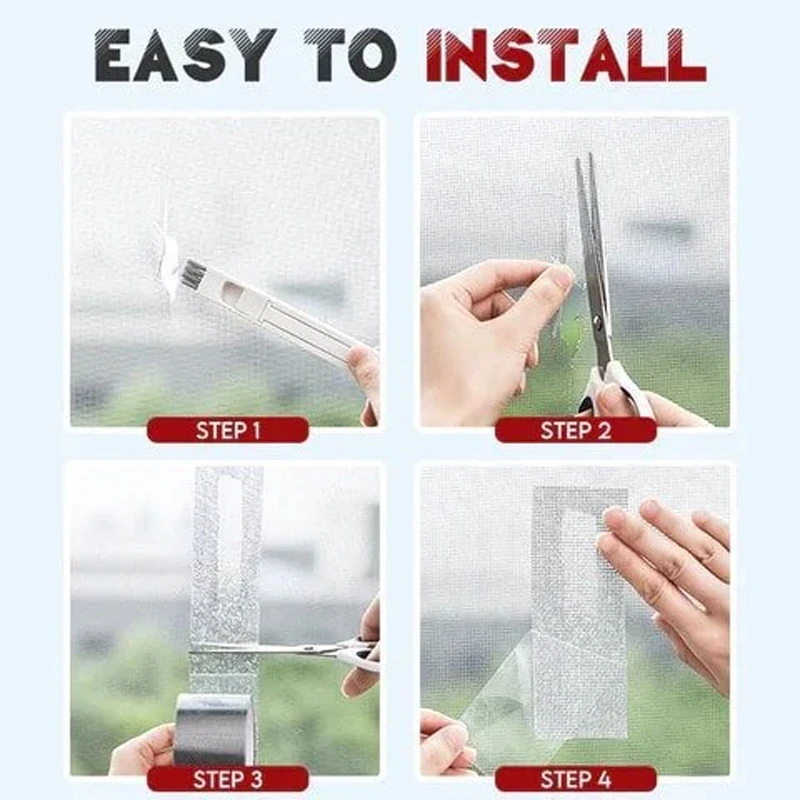 EASY TO INSTALL

STEP 1

STEP 2

STEP 3

STEP 4