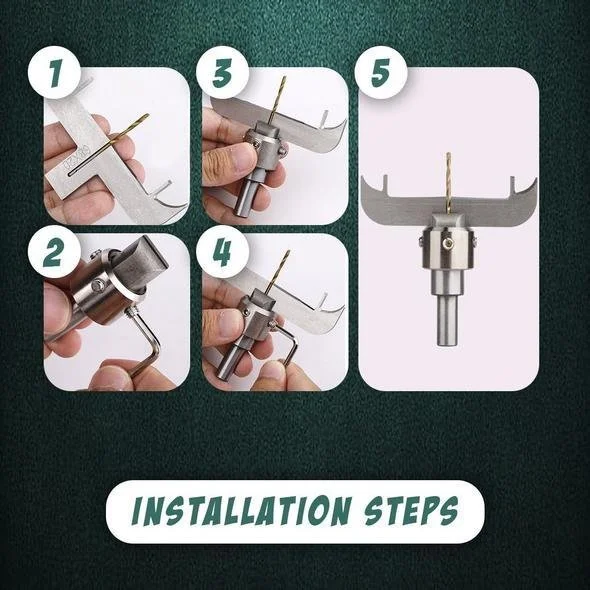 1

3

5

2

4

INSTALLATION STEPS