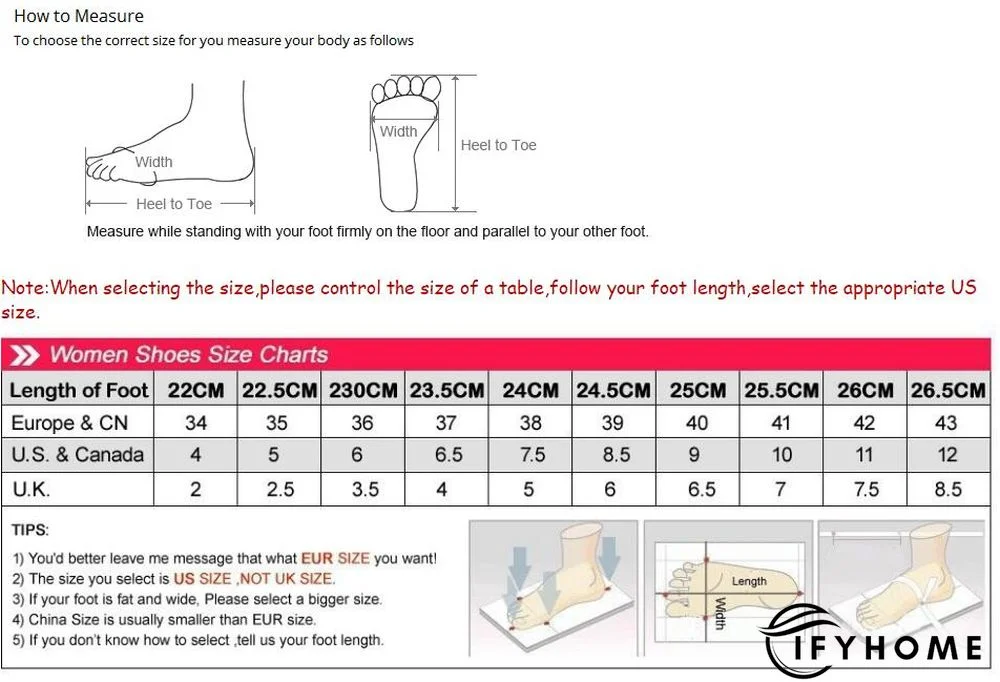 How to Measure
To choose the correct size for you measure your body as follows

Width
Heel to Toe
Width
Heel to Toe
Measure while standing with your foot firmly on the floor and parallel to your other foot.

Note:When selecting the size,please control the size of a table,follow your foot length,select the appropriate US size.

Women Shoes Size Charts

| Length of Foot | 22CM | 22.5CM | 230CM | 23.5CM | 24CM | 24.5CM | 25CM | 25.5CM | 26CM | 26.5CM |
|---|---|---|---|---|---|---|---|---|---|---|
| Europe & CN | 34 | 35 | 36 | 37 | 38 | 39 | 40 | 41 | 42 | 43 |
| U.S. & Canada | 4 | 5 | 6 | 6.5 | 7.5 | 8.5 | 9 | 10 | 11 | 12 |
| U.K. | 2 | 2.5 | 3.5 | 4 | 5 | 6 | 6.5 | 7 | 7.5 | 8.5 |

TIPS:
1) You'd better leave me message that what EUR SIZE you want!
2) The size you select is US SIZE ,NOT UK SIZE.
3) If your foot is fat and wide, Please select a bigger size.
4) China Size is usually smaller than EUR size.
5) If you don't know how to select ,tell us your foot length.

Length
Width

IFYHOME