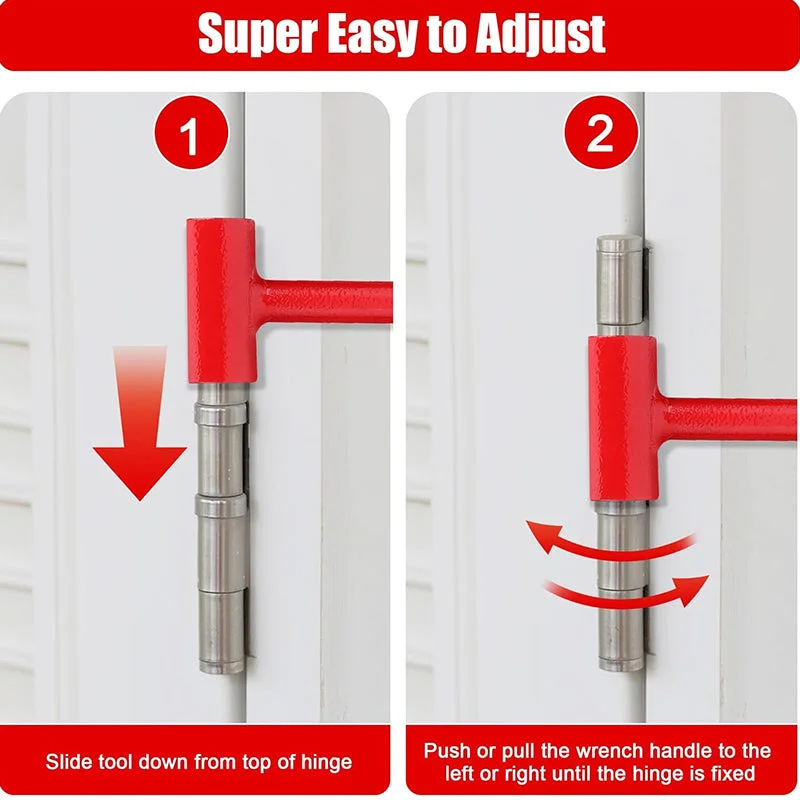 Super Easy to Adjust

1

Slide tool down from top of hinge

2

Push or pull the wrench handle to the left or right until the hinge is fixed