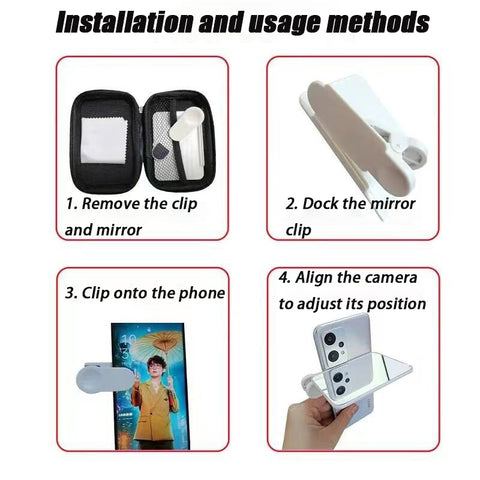 Installation and usage methods

1. Remove the clip and mirror

2. Dock the mirror clip

3. Clip onto the phone

4. Align the camera to adjust its position