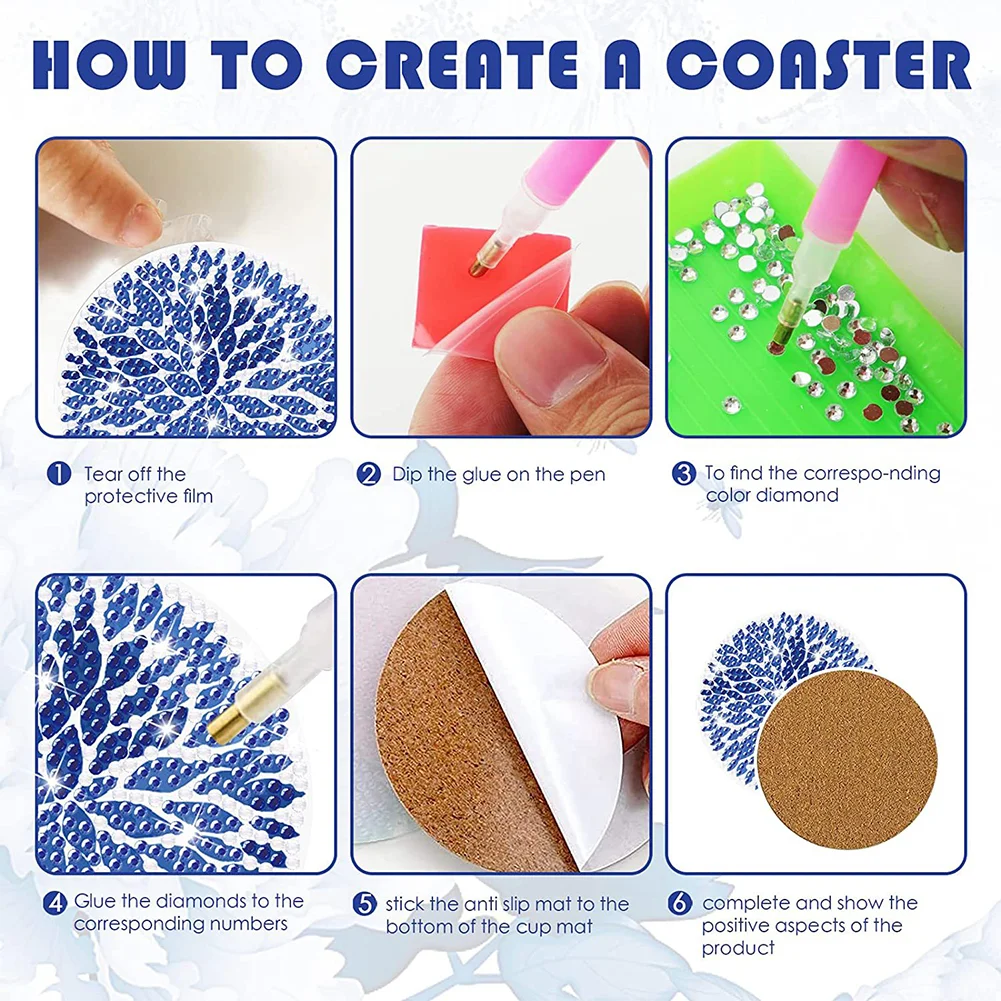 HOW TO CREATE A COASTER

1 Tear off the protective film

2 Dip the glue on the pen

3 To find the correspo-nding color diamond

4 Glue the diamonds to the corresponding numbers

5 stick the anti slip mat to the bottom of the cup mat

6 complete and show the positive aspects of the product