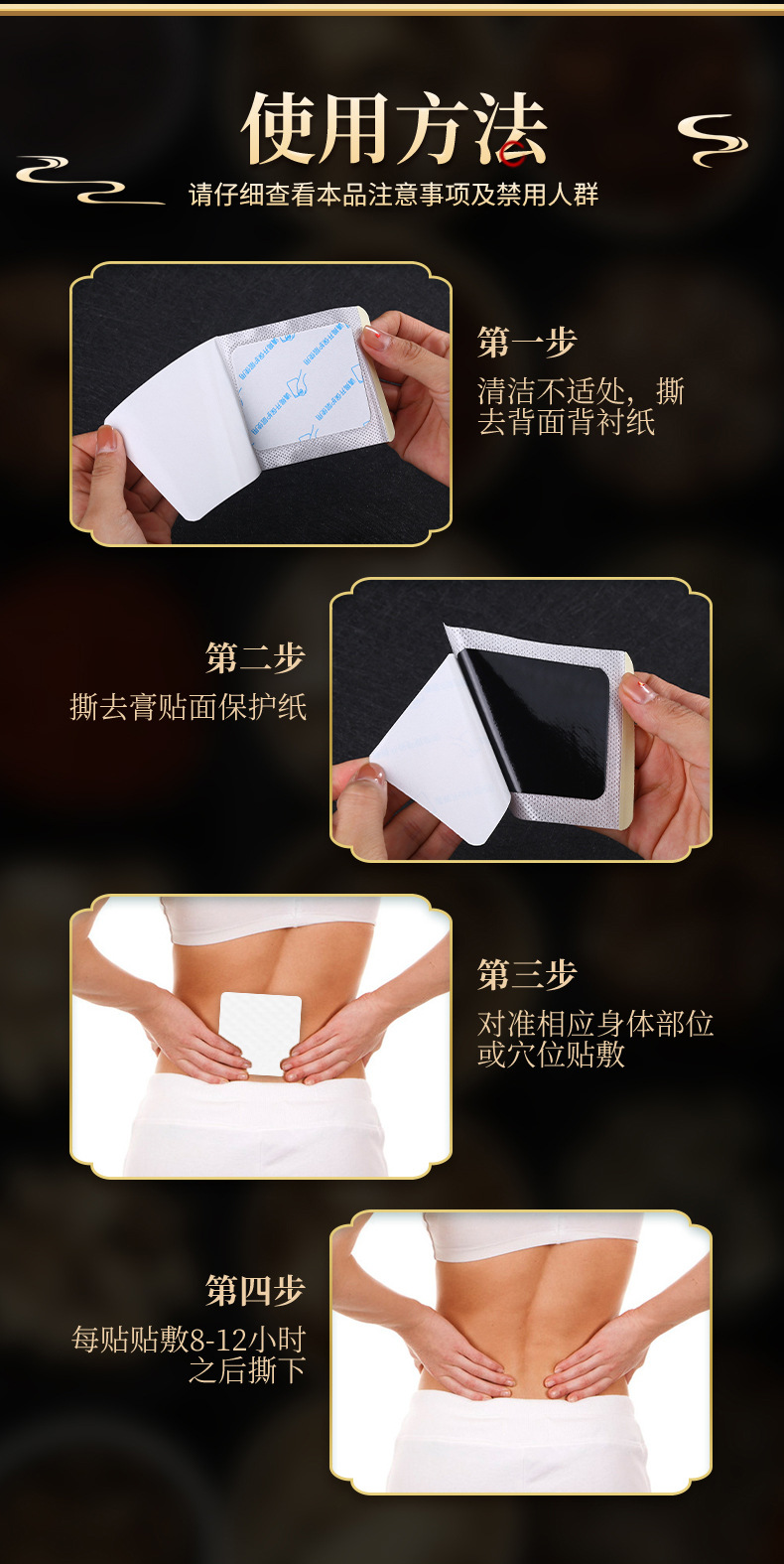 使用方法
请仔细查看本品注意事项及禁用人群

第一步
清洁不适处，撕去背面背衬纸

第二步
撕去膏贴面保护纸

第三步
对准相应身体部位或穴位贴敷

第四步
每贴贴敷8-12小时之后撕下