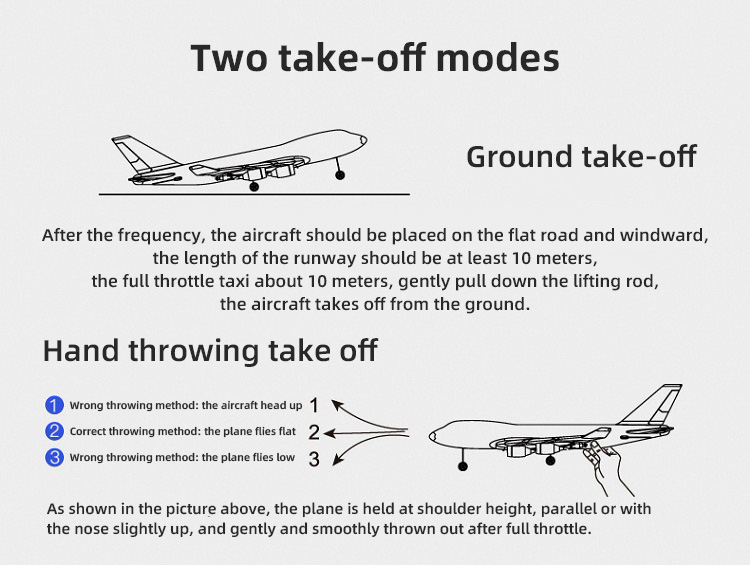 Two take-off modes

Ground take-off

After the frequency, the aircraft should be placed on the flat road and windward, the length of the runway should be at least 10 meters, the full throttle taxi about 10 meters, gently pull down the lifting rod, the aircraft takes off from the ground.

Hand throwing take off

1 Wrong throwing method: the aircraft head up 1
2 Correct throwing method: the plane flies flat 2
3 Wrong throwing method: the plane flies low 3

As shown in the picture above, the plane is held at shoulder height, parallel or with the nose slightly up, and gently and smoothly thrown out after full throttle.