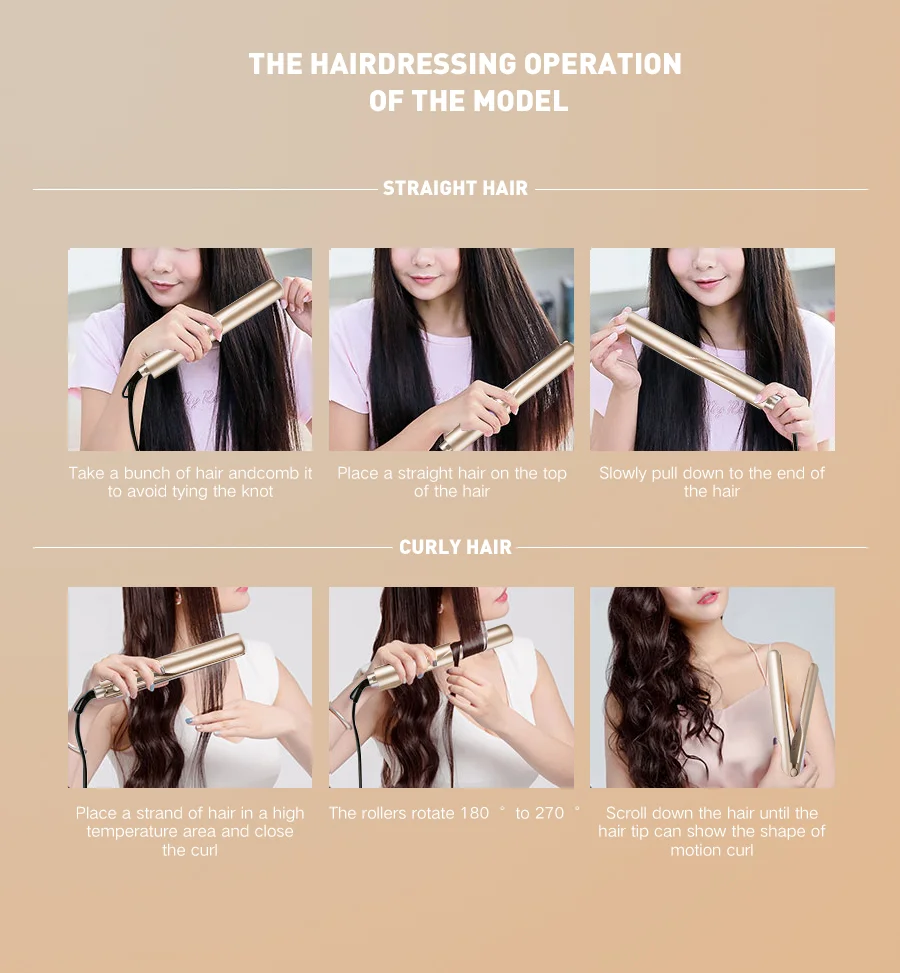 THE HAIRDRESSING OPERATION OF THE MODEL

STRAIGHT HAIR

Take a bunch of hair andcomb it to avoid tying the knot

Place a straight hair on the top of the hair

Slowly pull down to the end of the hair

CURLY HAIR

Place a strand of hair in a high temperature area and close the curl

The rollers rotate 180 ° to 270 °

Scroll down the hair until the hair tip can show the shape of motion curl