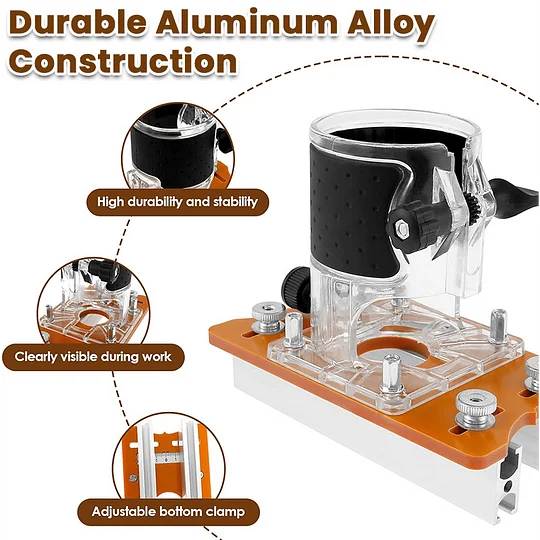 Durable Aluminum Alloy Construction

High durability and stability

Clearly visible during work

Adjustable bottom clamp