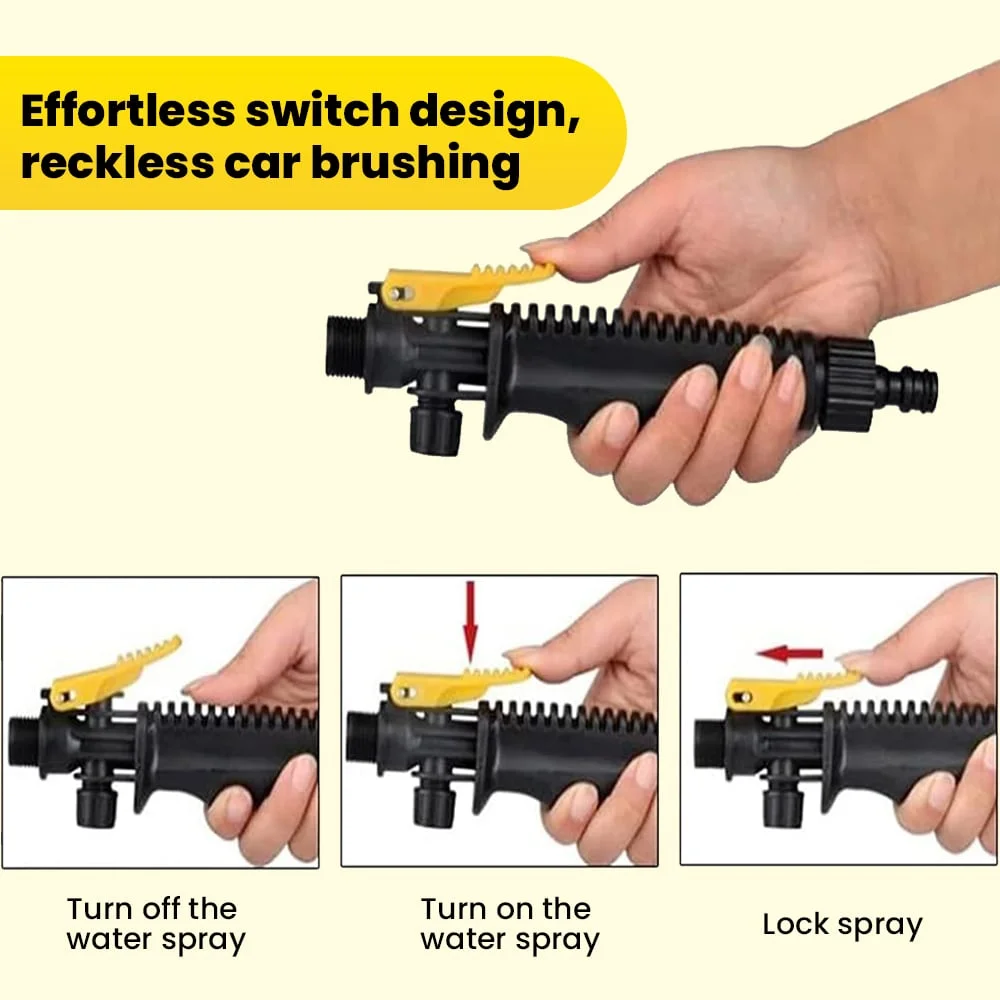 Effortless switch design, reckless car brushing

Turn off the water spray

Turn on the water spray

Lock spray