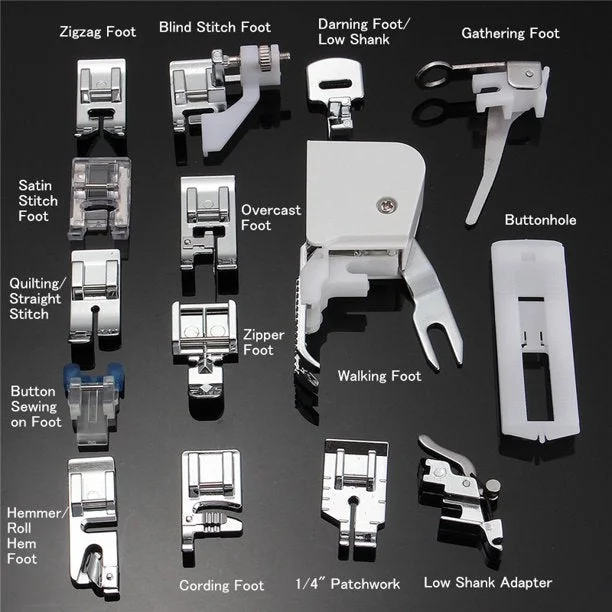 Zigzag Foot

Blind Stitch Foot

Darning Foot/ Low Shank

Gathering Foot

Satin Stitch Foot

Overcast Foot

Buttonhole

Quilting/ Straight Stitch

Zipper Foot

Walking Foot

Button Sewing on Foot

Hemmer/ Roll Hem Foot

Cording Foot

1/4" Patchwork

Low Shank Adapter