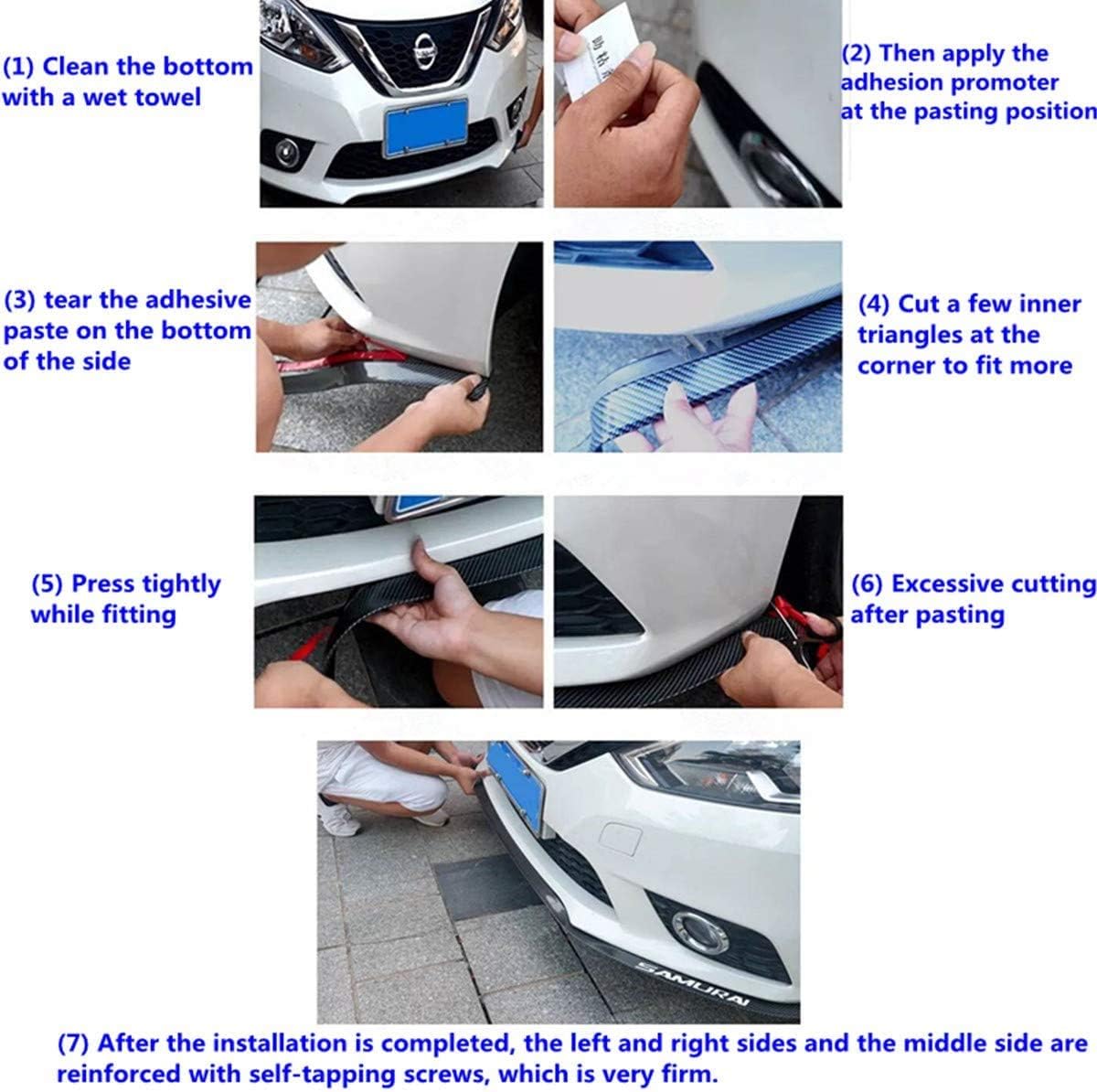 (1) Clean the bottom with a wet towel

(2) Then apply the adhesion promoter at the pasting position

(3) tear the adhesive paste on the bottom of the side

(4) Cut a few inner triangles at the corner to fit more

(5) Press tightly while fitting

(6) Excessive cutting after pasting

SAMURAI

(7) After the installation is completed, the left and right sides and the middle side are reinforced with self-tapping screws, which is very firm.