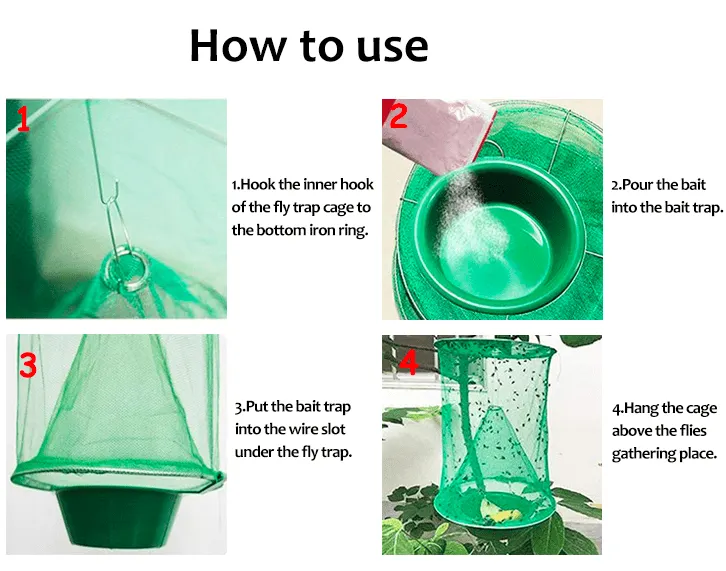 How to use

1

1.Hook the inner hook of the fly trap cage to the bottom iron ring.

2

2.Pour the bait into the bait trap.

3

3.Put the bait trap into the wire slot under the fly trap.

4

4.Hang the cage above the flies gathering place.