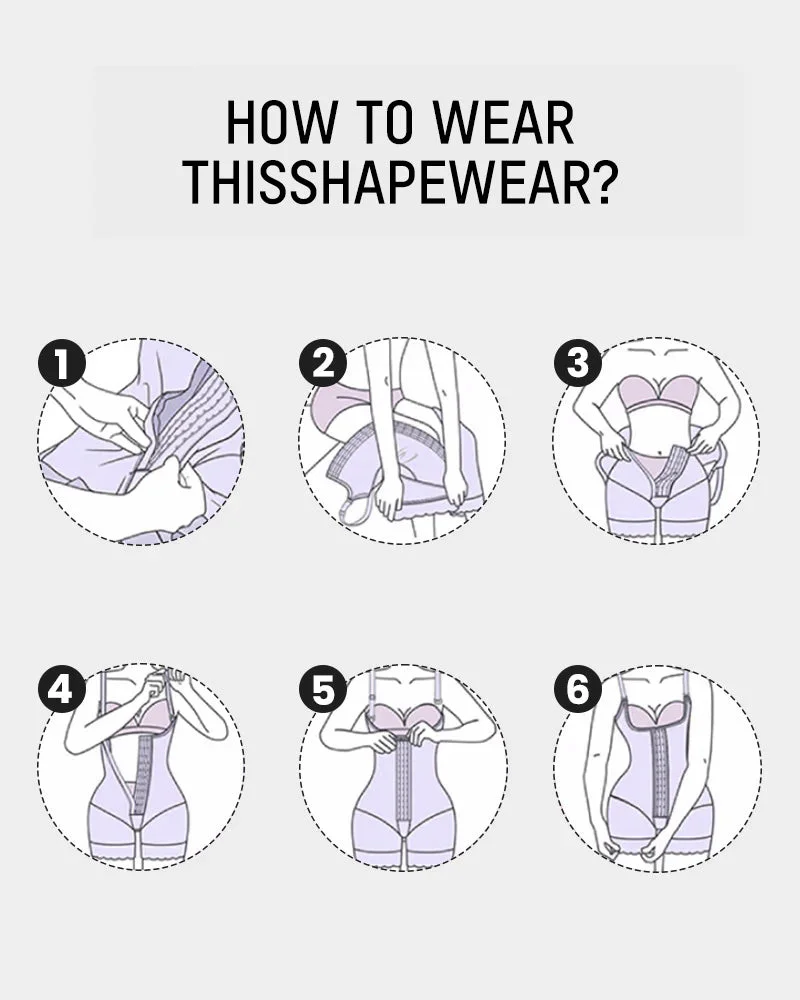 HOW TO WEAR THISSHAPEWEAR?

1

2

3

4

5

6