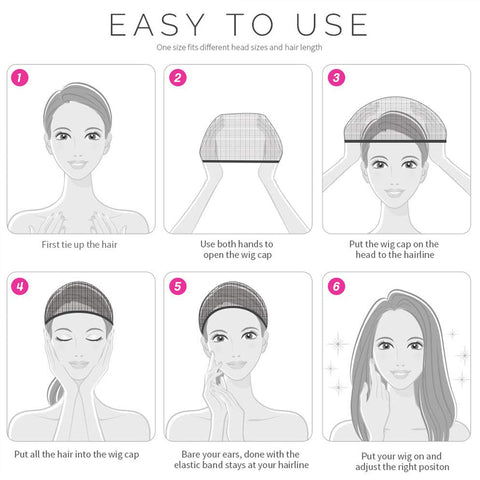 EASY TO USE

One size fits different head sizes and hair length

1

First tie up the hair

2

Use both hands to open the wig cap

3

Put the wig cap on the head to the hairline

4

Put all the hair into the wig cap

5

Bare your ears, done with the elastic band stays at your hairline

6

Put your wig on and adjust the right positon