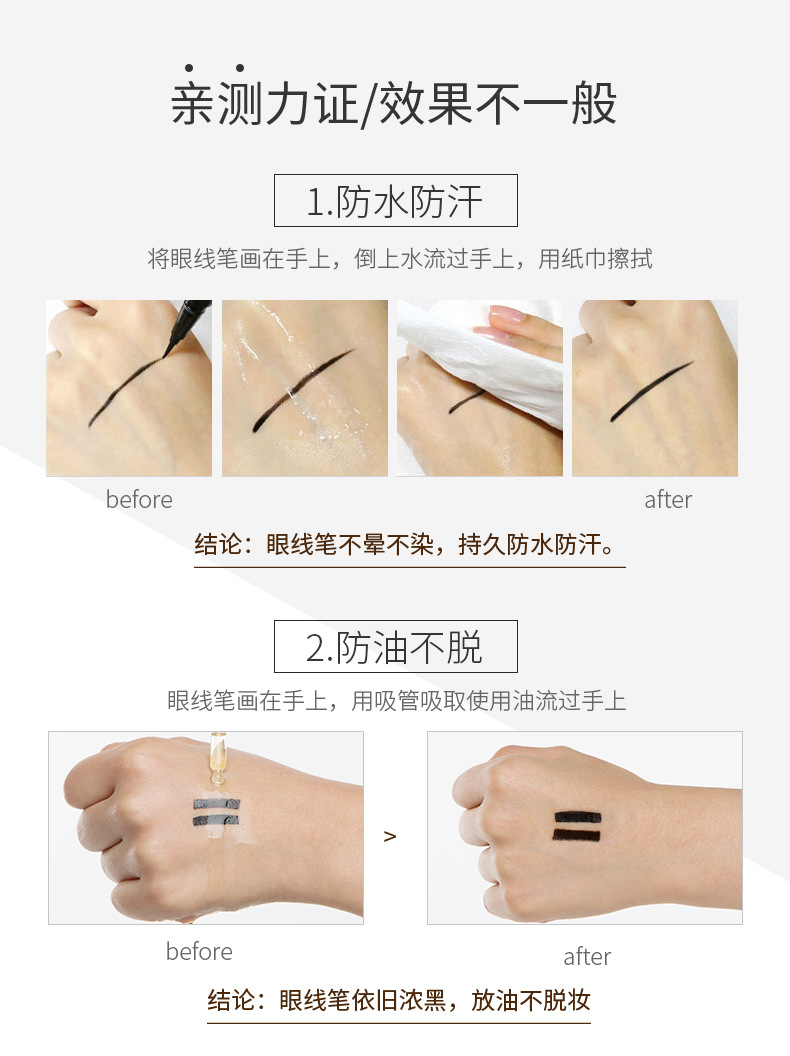 亲测力证/效果不一般

1.防水防汗

将眼线笔画在手上，倒上水流过手上，用纸巾擦拭

before

after

结论：眼线笔不晕不染，持久防水防汗。

2.防油不脱

眼线笔画在手上，用吸管吸取使用油流过手上

>

before

after

结论：眼线笔依旧浓黑，放油不脱妆