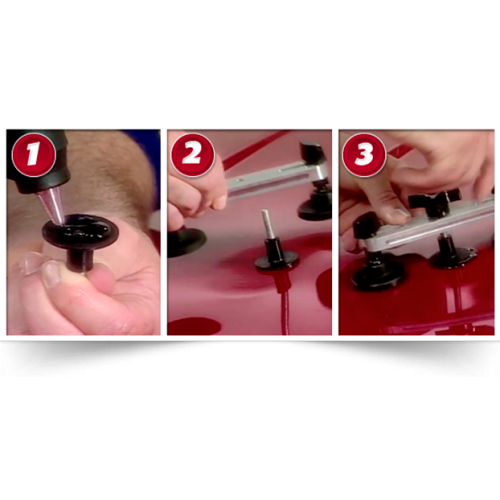 1

2

3