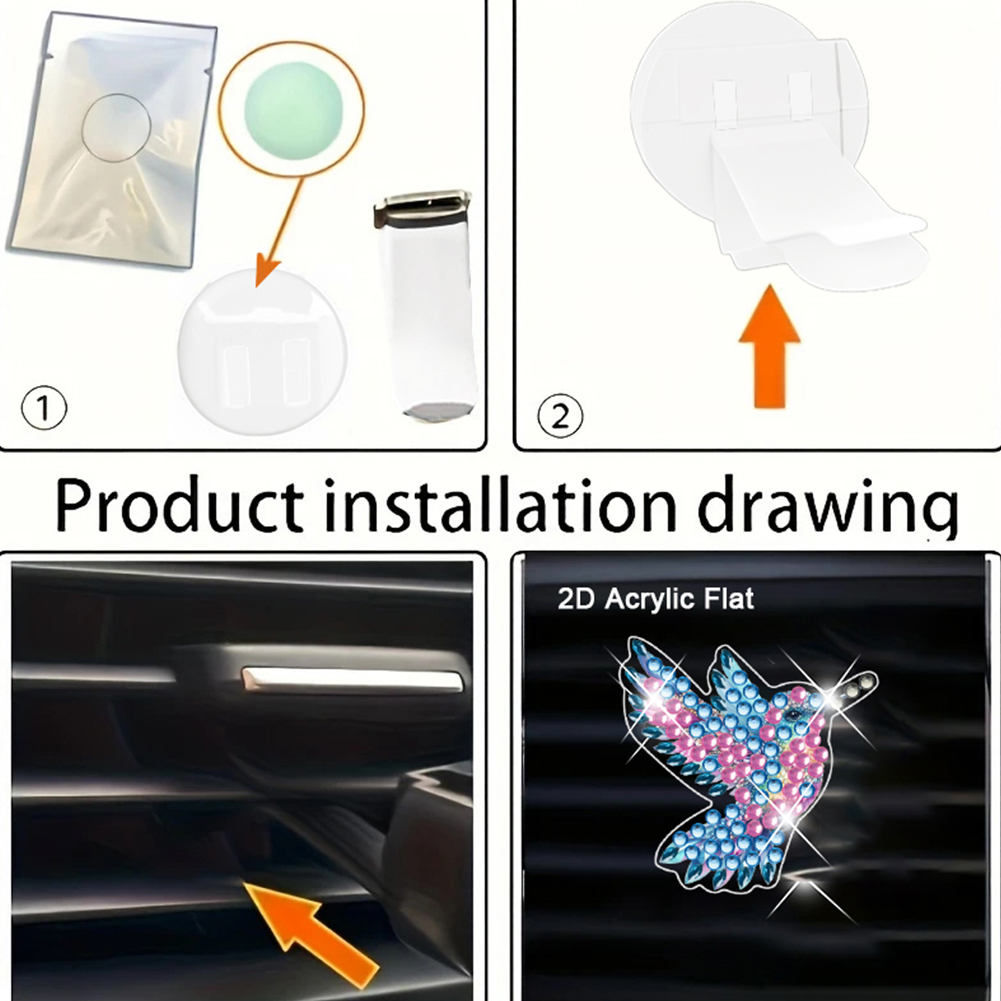 ①

②

Product installation drawing

2D Acrylic Flat