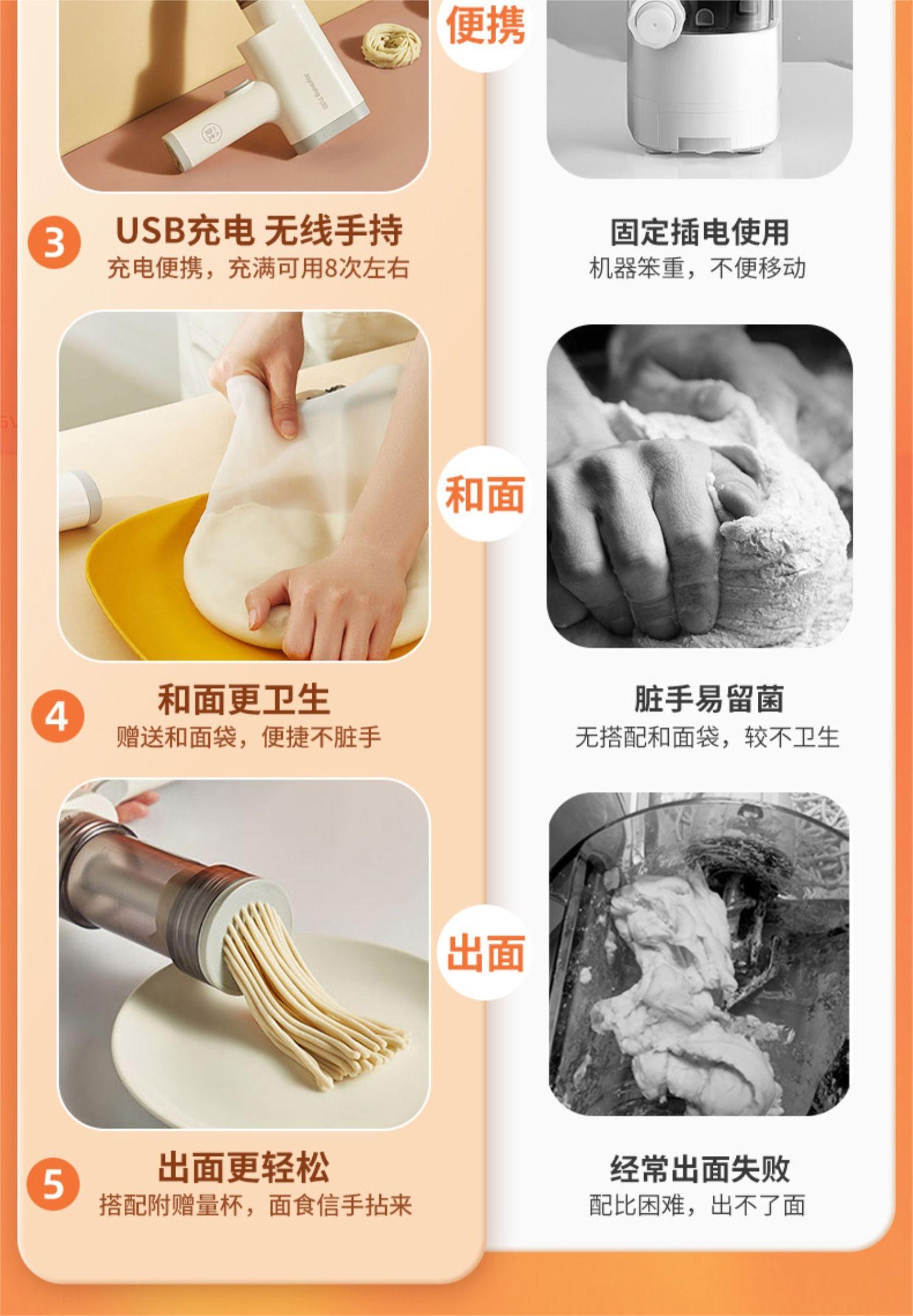 便携

3 USB充电 无线手持
充电便携，充满可用8次左右

固定插电使用
机器笨重，不便移动

和面

4 和面更卫生
赠送和面袋，便捷不脏手

脏手易留菌
无搭配和面袋，较不卫生

出面

5 出面更轻松
搭配附赠量杯，面食信手拈来

经常出面失败
配比困难，出不了面