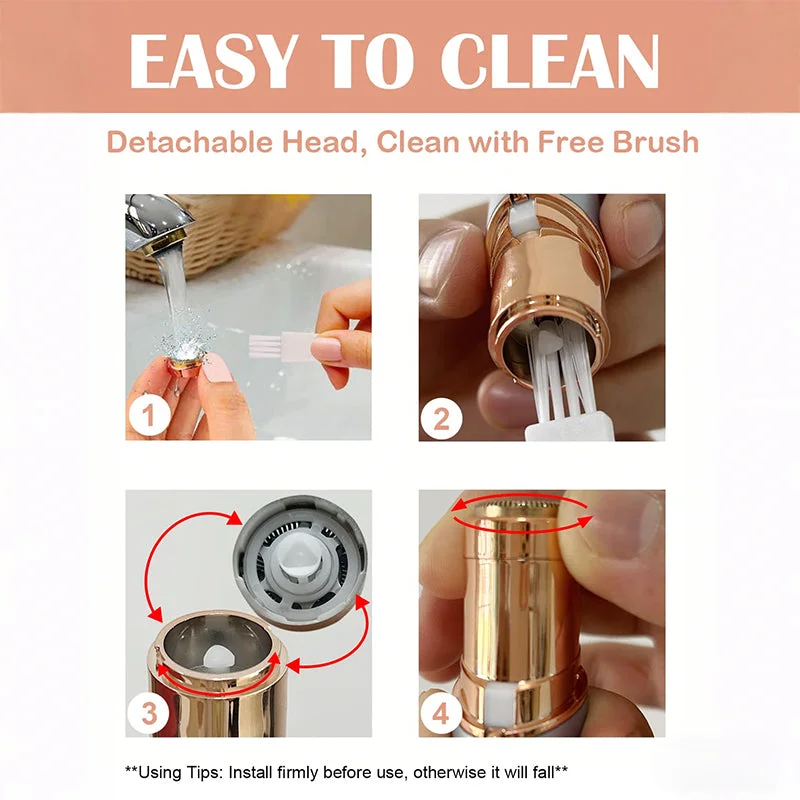 EASY TO CLEAN

Detachable Head, Clean with Free Brush

1

2

3

4

**Using Tips: Install firmly before use, otherwise it will fall**