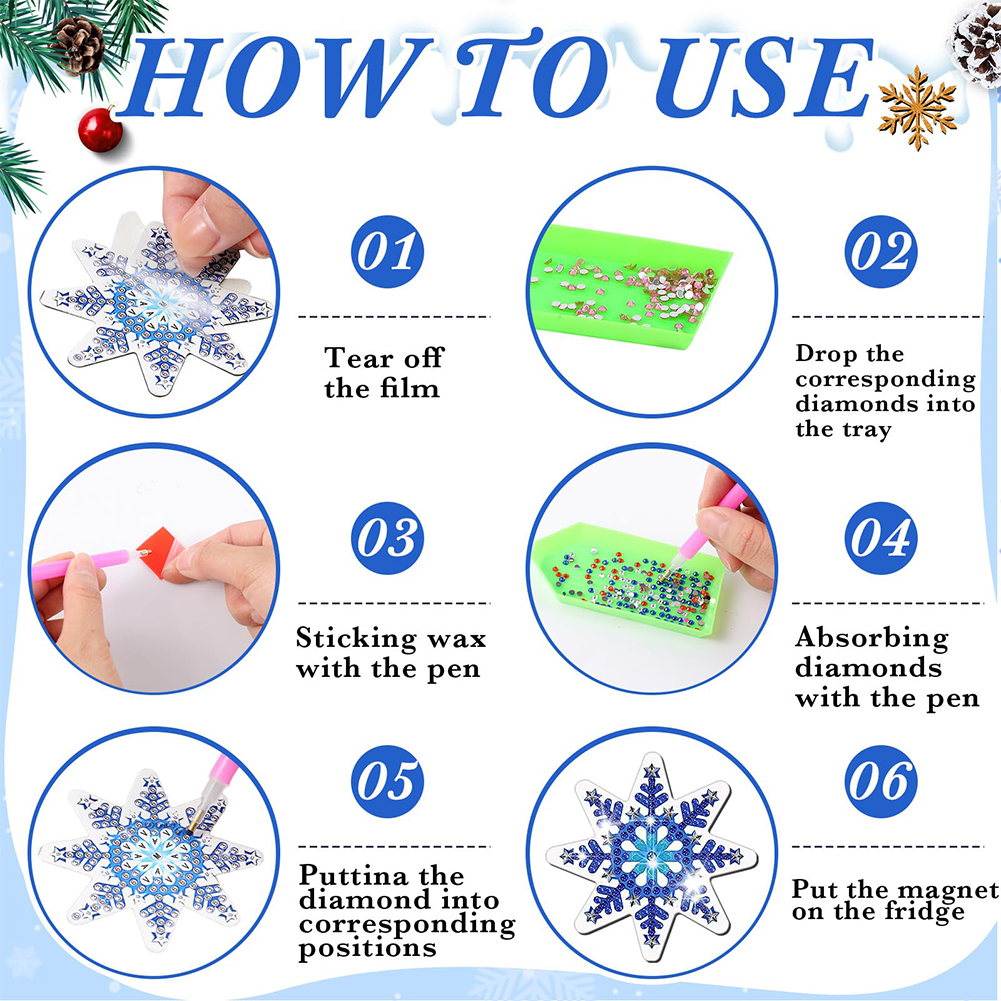 HOW TO USE

01

Tear off the film

02

Drop the corresponding diamonds into the tray

03

Sticking wax with the pen

04

Absorbing diamonds with the pen

05

Puttina the diamond into corresponding positions

06

Put the magnet on the fridge