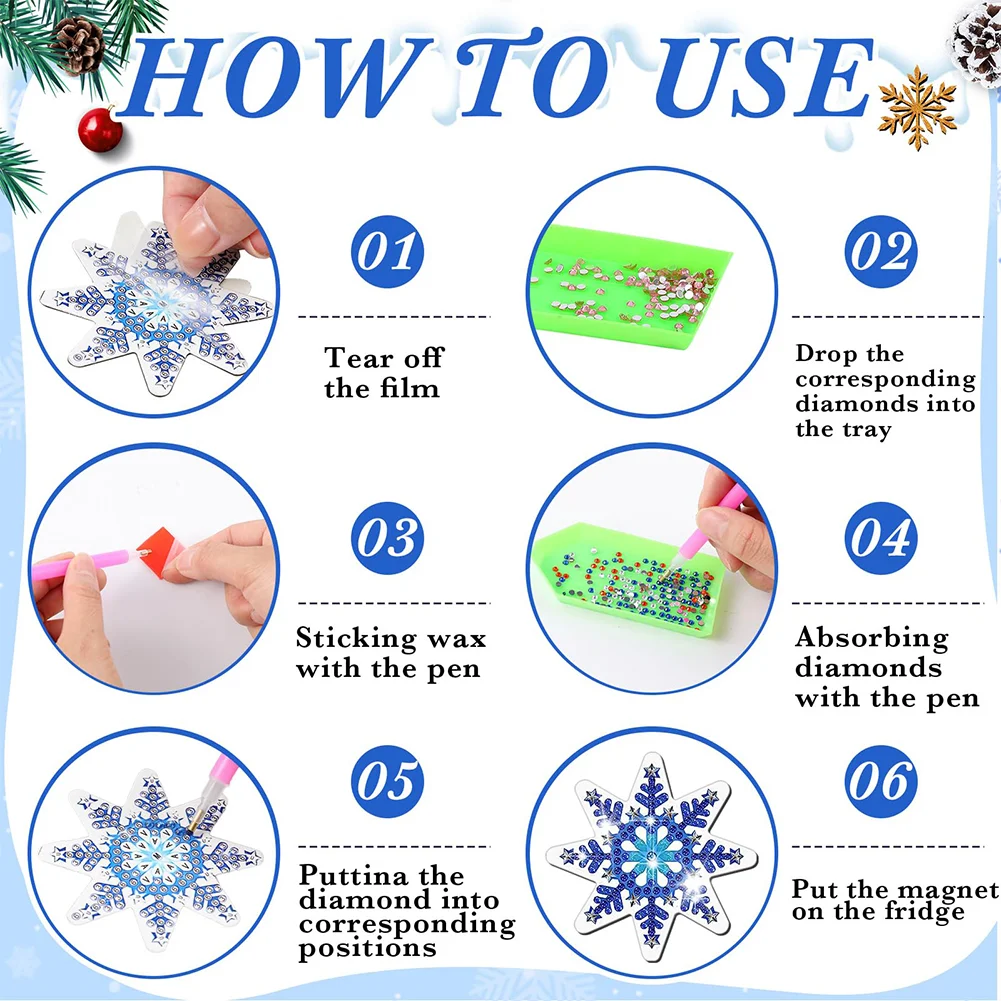 HOW TO USE

01

Tear off the film

02

Drop the corresponding diamonds into the tray

03

Sticking wax with the pen

04

Absorbing diamonds with the pen

05

Puttina the diamond into corresponding positions

06

Put the magnet on the fridge