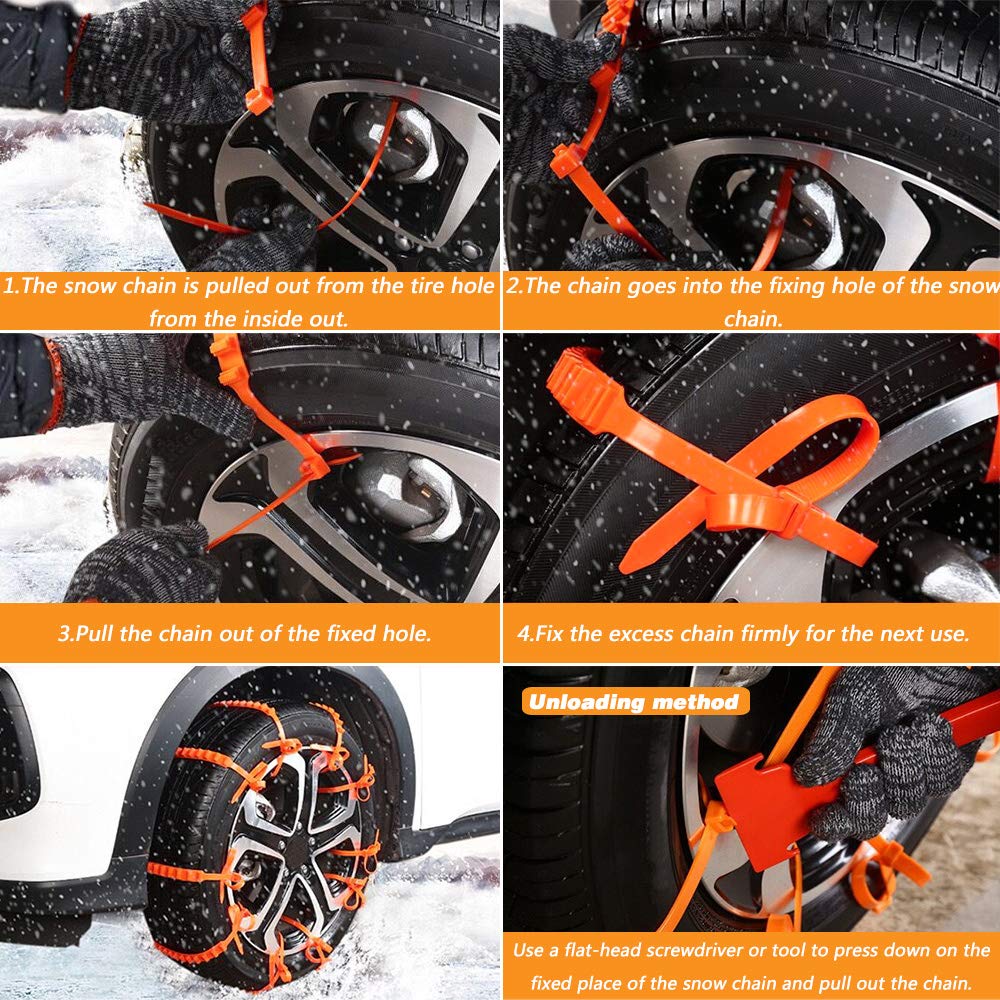 1.The snow chain is pulled out from the tire hole from the inside out.

2.The chain goes into the fixing hole of the snow chain.

3.Pull the chain out of the fixed hole.

4.Fix the excess chain firmly for the next use.

Unloading method

Use a flat-head screwdriver or tool to press down on the fixed place of the snow chain and pull out the chain.