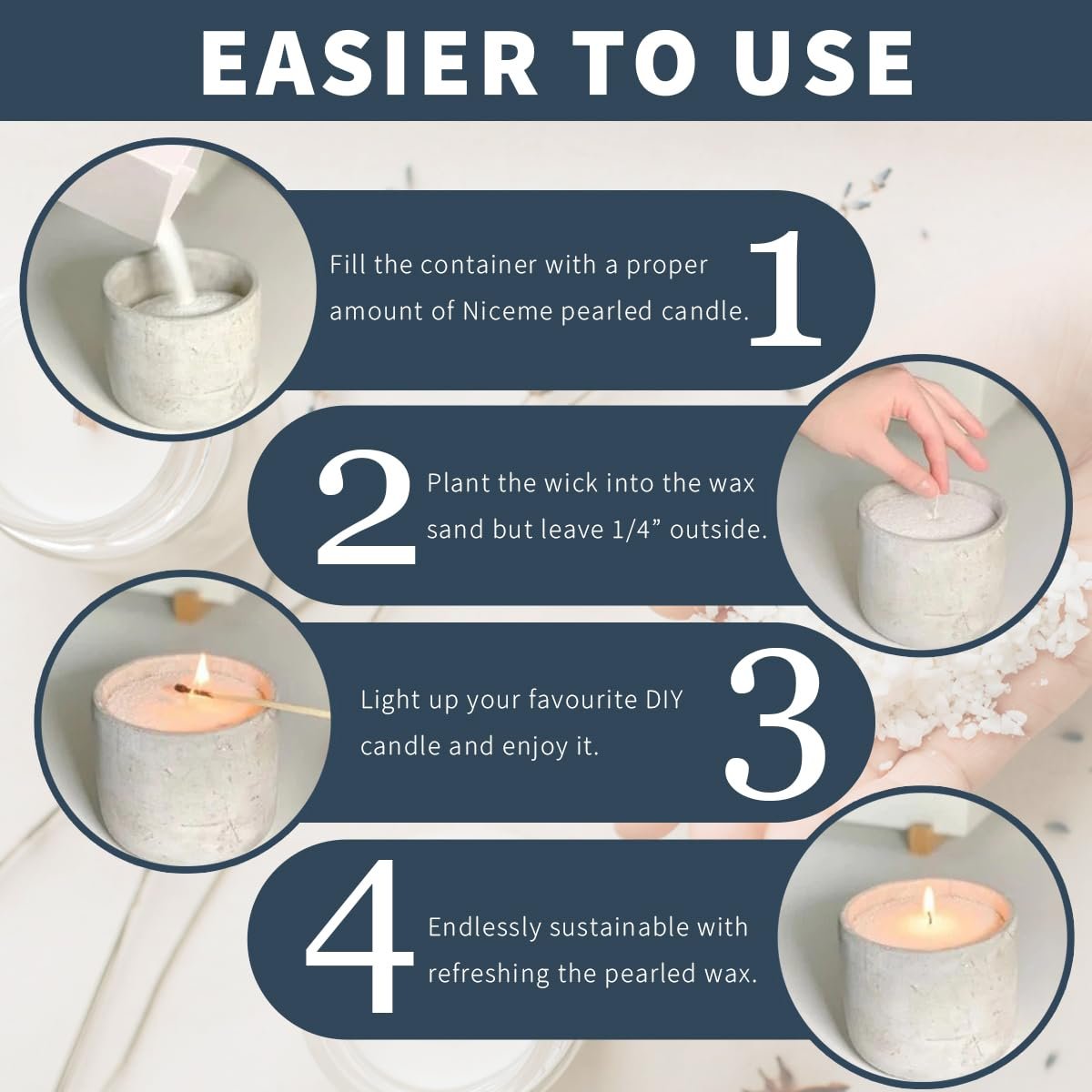 EASIER TO USE

Fill the container with a proper amount of Niceme pearled candle. 1

2 Plant the wick into the wax sand but leave 1/4” outside.

Light up your favourite DIY candle and enjoy it. 3

4 Endlessly sustainable with refreshing the pearled wax.