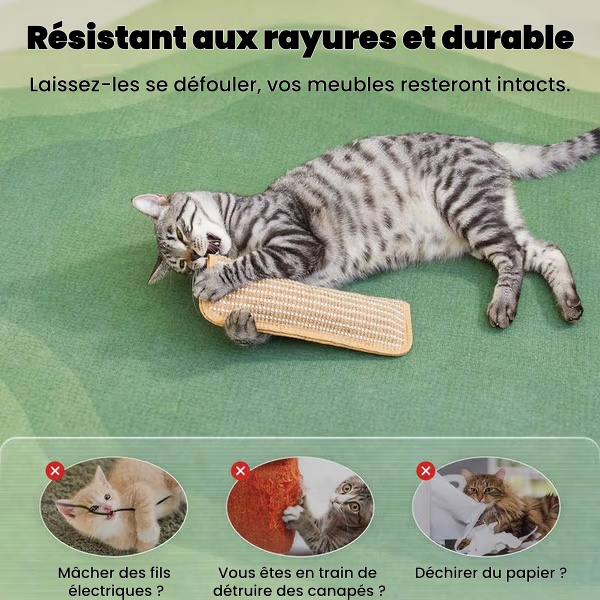 Résistant aux rayures et durable

Laissez-les se défouler, vos meubles resteront intacts.

Mâcher des fils électriques ?

Vous êtes en train de détruire des canapés ?

Déchirer du papier ?