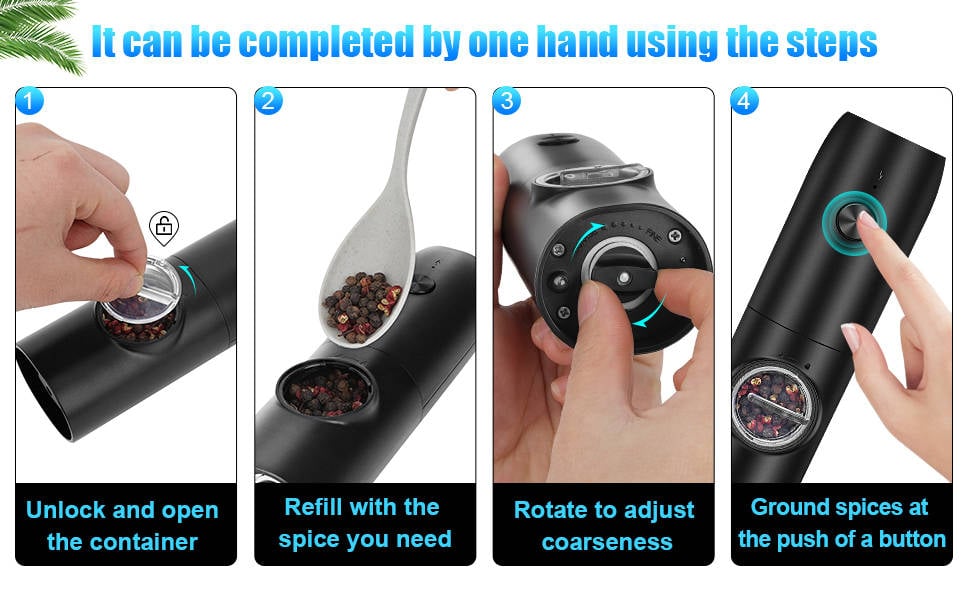 It can be completed by one hand using the steps

1

Unlock and open the container

2

Refill with the spice you need

3

FINE

Rotate to adjust coarseness

4

Ground spices at the push of a button