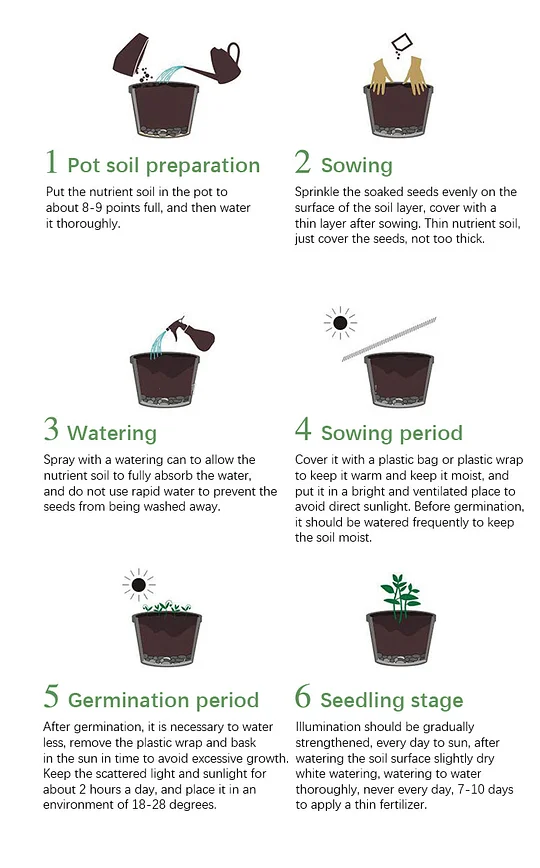 1 Pot soil preparation

Put the nutrient soil in the pot to about 8-9 points full, and then water it thoroughly.

2 Sowing

Sprinkle the soaked seeds evenly on the surface of the soil layer, cover with a thin layer after sowing. Thin nutrient soil, just cover the seeds, not too thick.

3 Watering

Spray with a watering can to allow the nutrient soil to fully absorb the water, and do not use rapid water to prevent the seeds from being washed away.

4 Sowing period

Cover it with a plastic bag or plastic wrap to keep it warm and keep it moist, and put it in a bright and ventilated place to avoid direct sunlight. Before germination, it should be watered frequently to keep the soil moist.

5 Germination period

After germination, it is necessary to water less, remove the plastic wrap and bask in the sun in time to avoid excessive growth. Keep the scattered light and sunlight for about 2 hours a day, and place it in an environment of 18-28 degrees.

6 Seedling stage

Illumination should be gradually strengthened, every day to sun, after watering the soil surface slightly dry white watering, watering to water thoroughly, never every day, 7-10 days to apply a thin fertilizer.