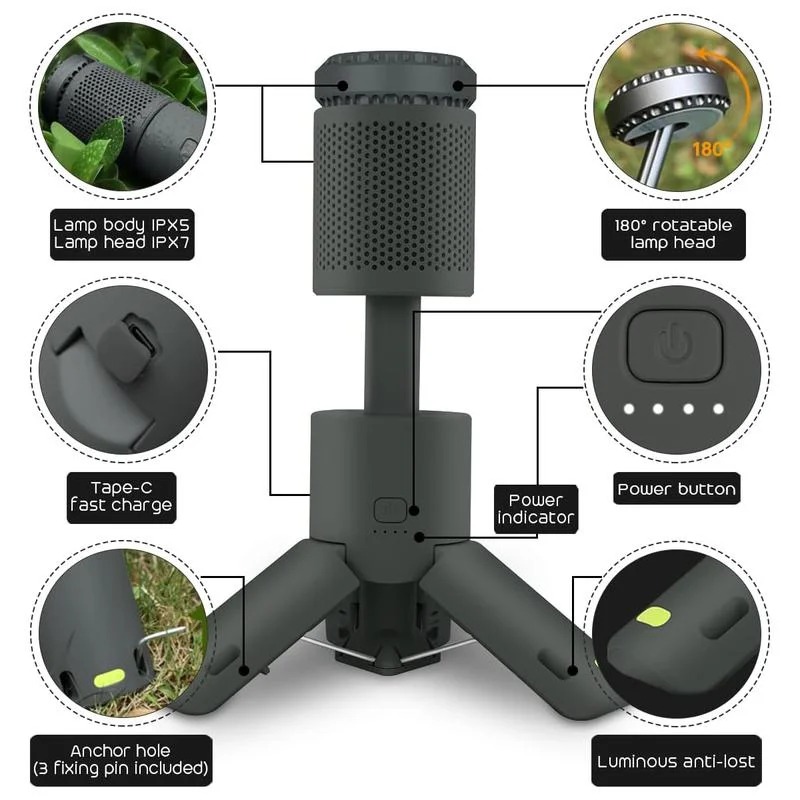 Lamp body IPX5
Lamp head IPX7

180°

180° rotatable lamp head

Tape-C fast charge

Power indicator

Power button

Anchor hole (3 fixing pin included)

Luminous anti-lost