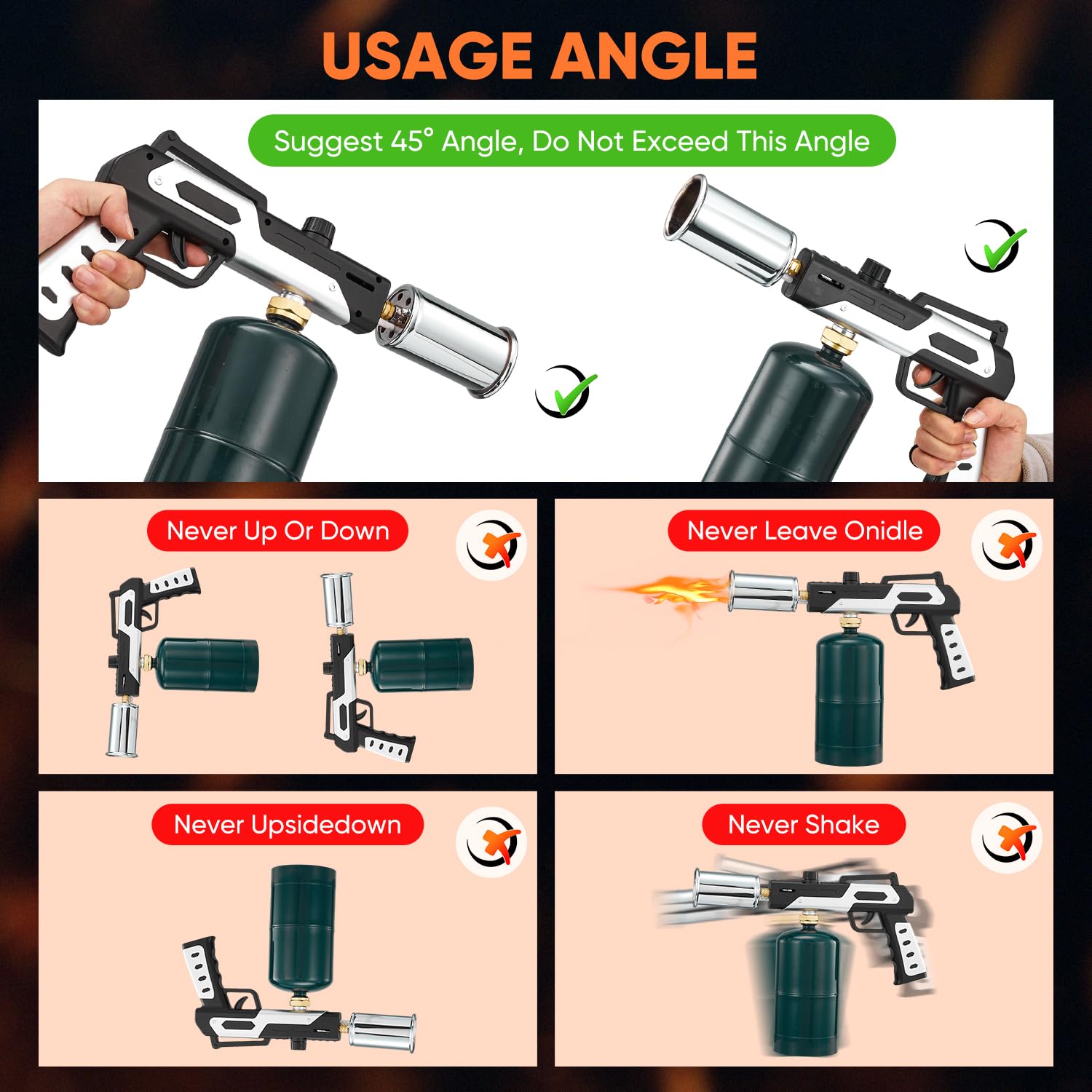 USAGE ANGLE

Suggest 45° Angle, Do Not Exceed This Angle

Never Up Or Down

Never Leave Onidle

Never Upsidedown

Never Shake